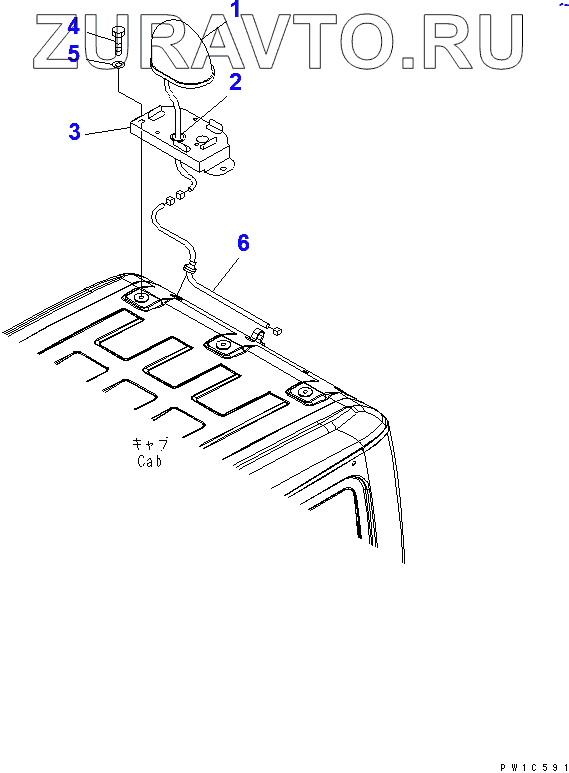 ZURAVTO.RU

1
4
5
2
3
6

キャブ
Cab

PW1C591