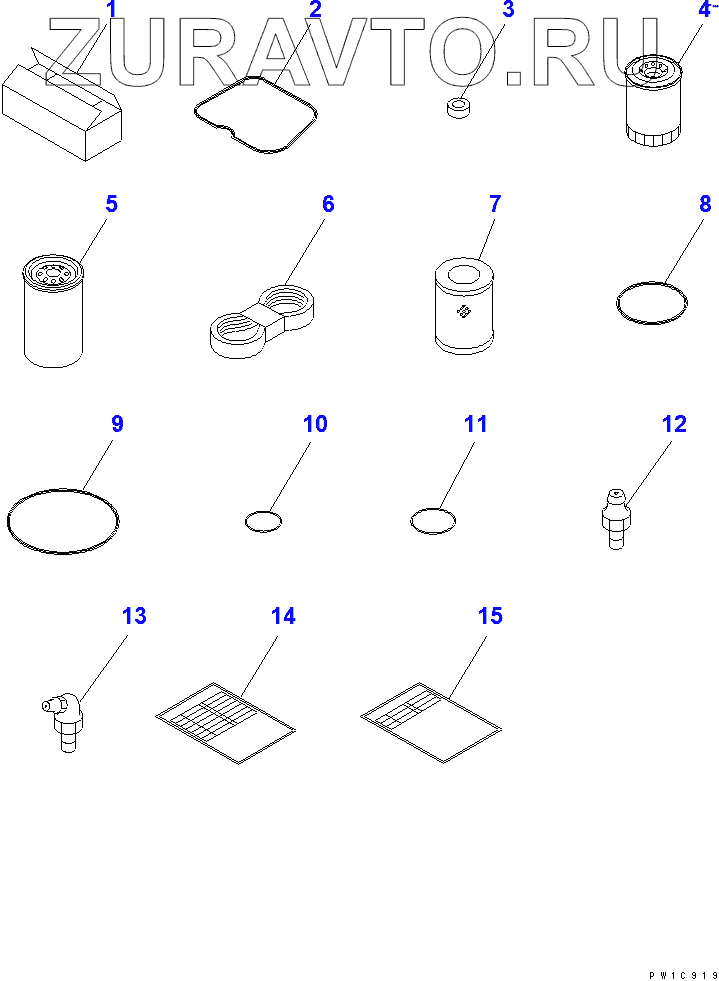 ZURAVTO.RU

1
2
3
4
5
6
7
8
9
10
11
12
13
14
15

PW1C919