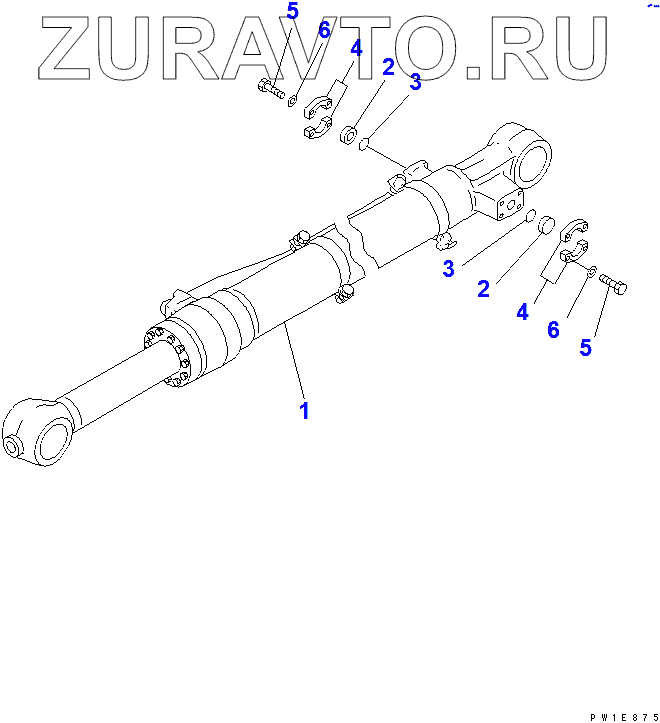 ZURAVTO.RU

5
6
4
2
3

3
2
4
6
5

1

PW1E875