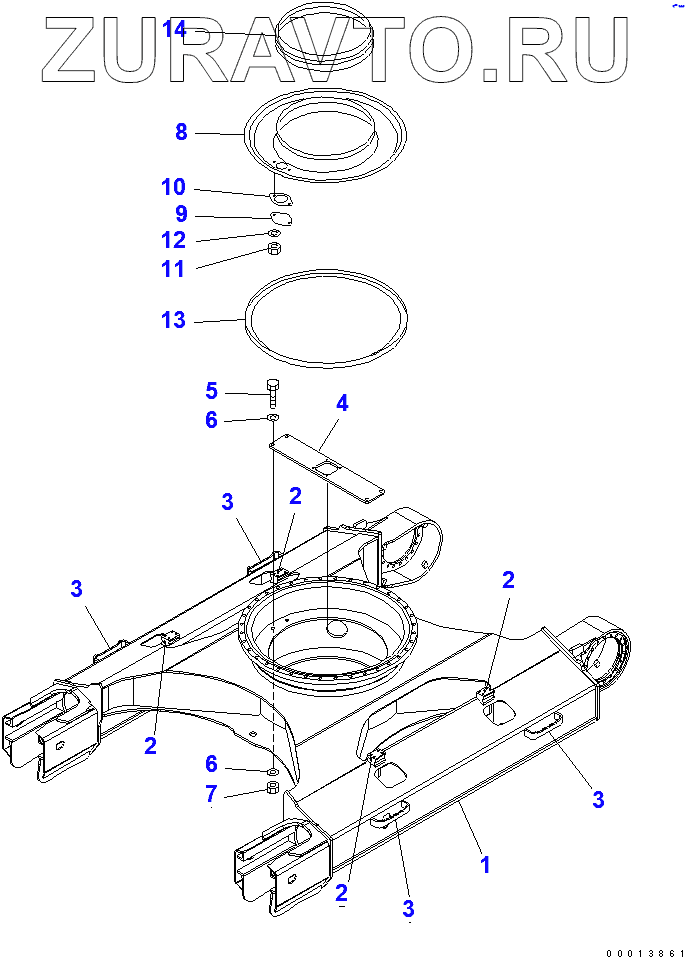 ZURAVTO.RU

14
8
10
9
12
11
13
5
6
4
3
2
3
2
2
6
7
3
1
2
3

00013861