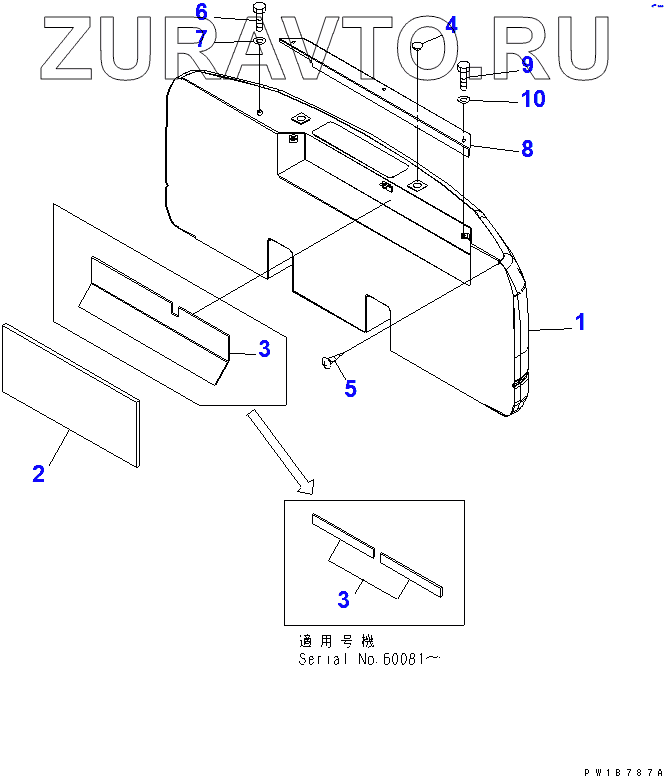 ZURAVTO.RU

6
7
4
9
10
8
1
3
5
2
3

適用号機
Serial No.60081～

PW1B787A