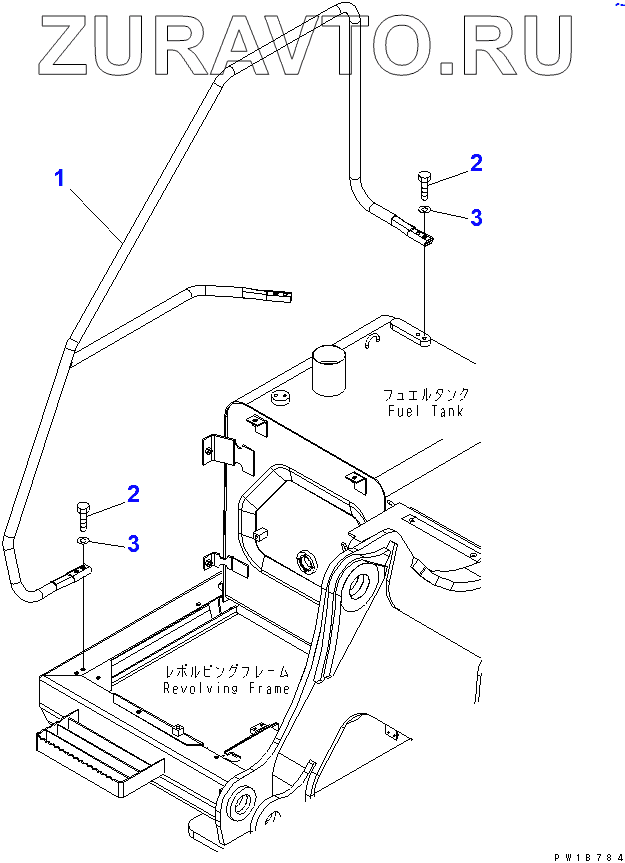 ZURAVTO.RU

1

2

3

フュエルタンク
Fuel Tank

2

3

レボルビングフレーム
Revolving Frame

PW1B784