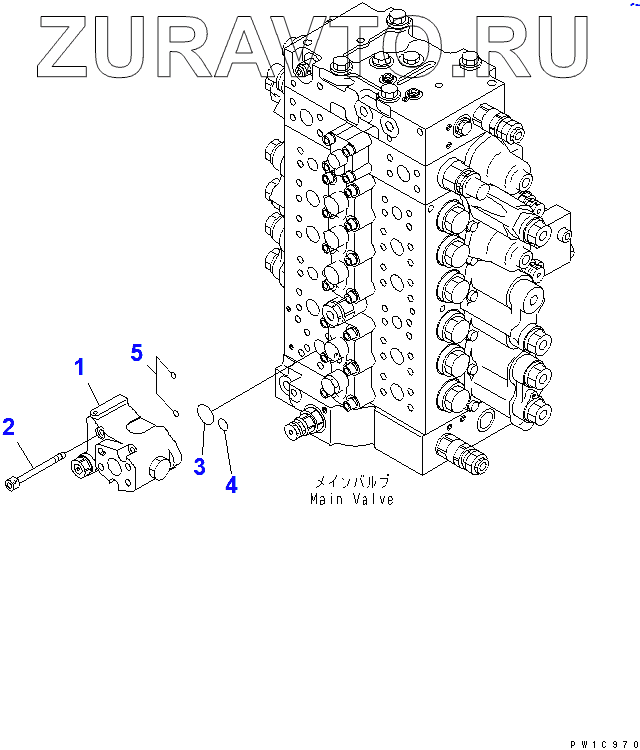 ZURAVTO.RU

5

1

2

3

4

メインバルブ
Main Valve

PW1C970