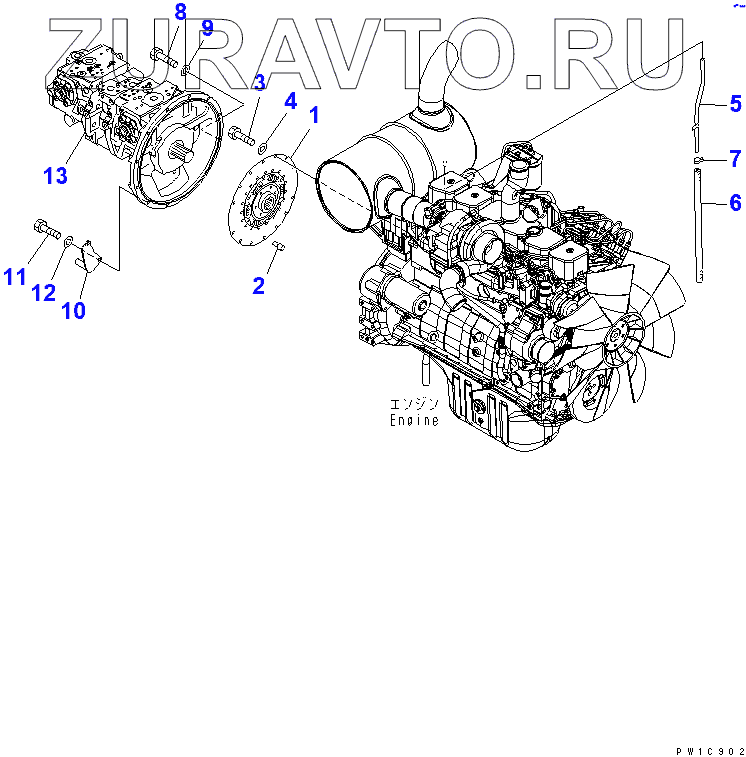 ZURAVTO.RU

8
9
3
4
1
5
7
6
13
11
12
10
2

エンジン
Engine

PW1C902