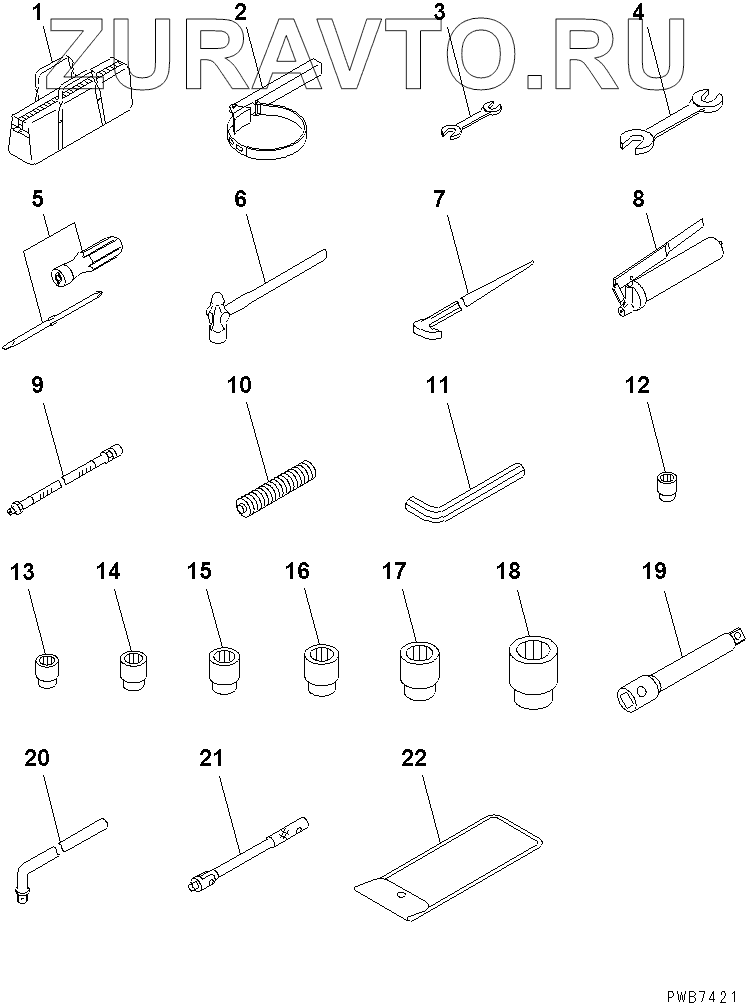 ZURAVTO.RU

1
2
3
4
5
6
7
8
9
10
11
12
13
14
15
16
17
18
19
20
21
22

PWB7421