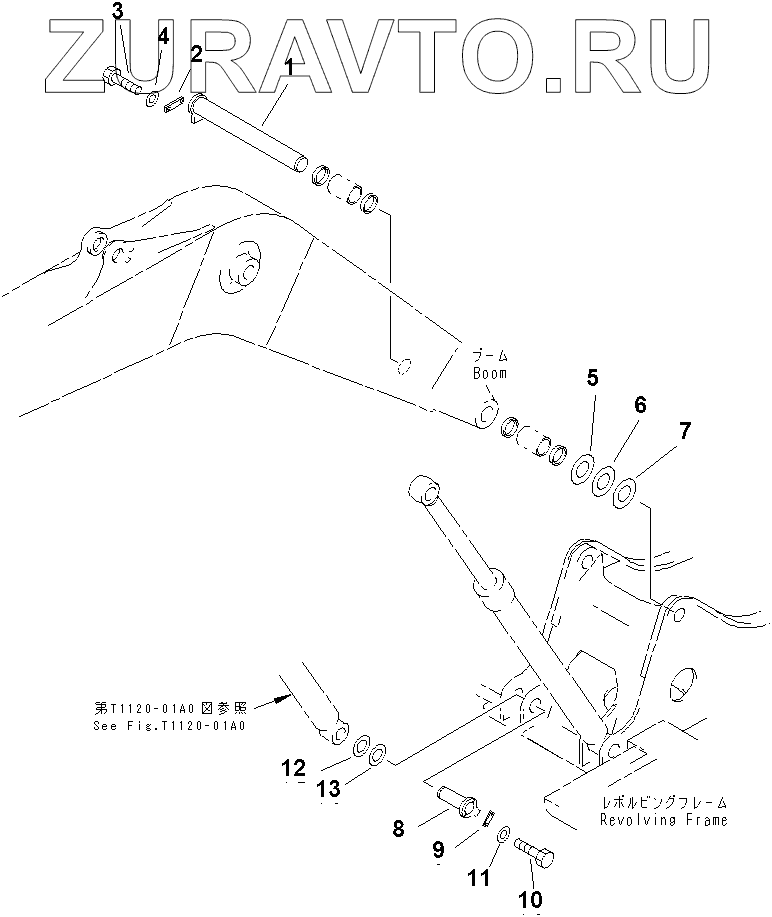 ZURAVTO.RU

3
4
2
1

ブーム
Boom

5
6
7

第T1120-01A0図参照
See Fig.T1120-01A0

12
13

8
9
11
10

レボルビングフレーム
Revolving Frame