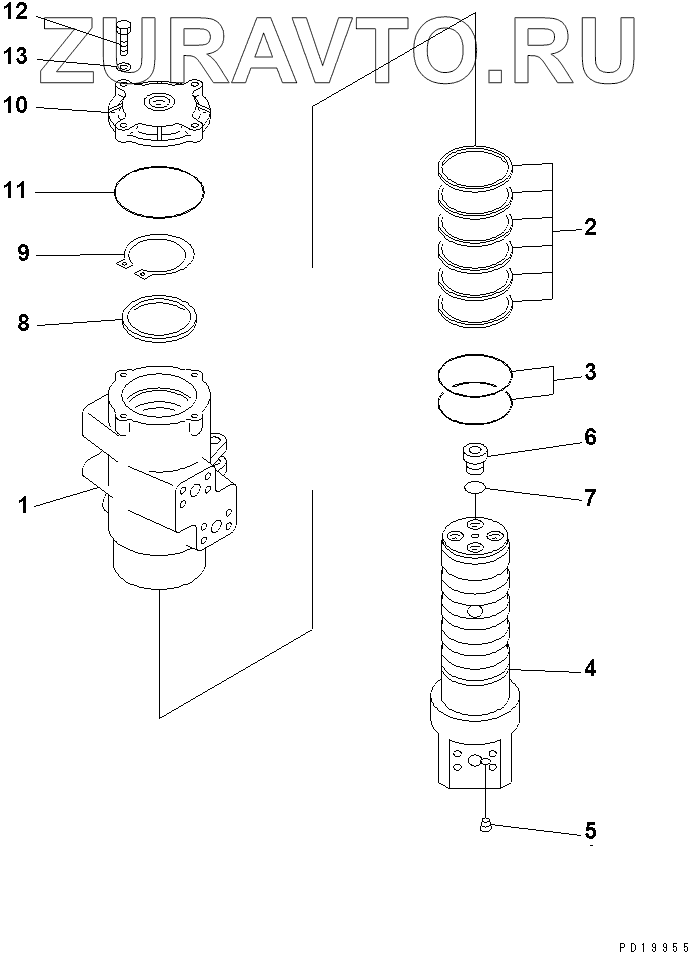 ZURAVTO.RU

12
13
10
11
9
8
1
2
3
6
7
4
5

PD19955