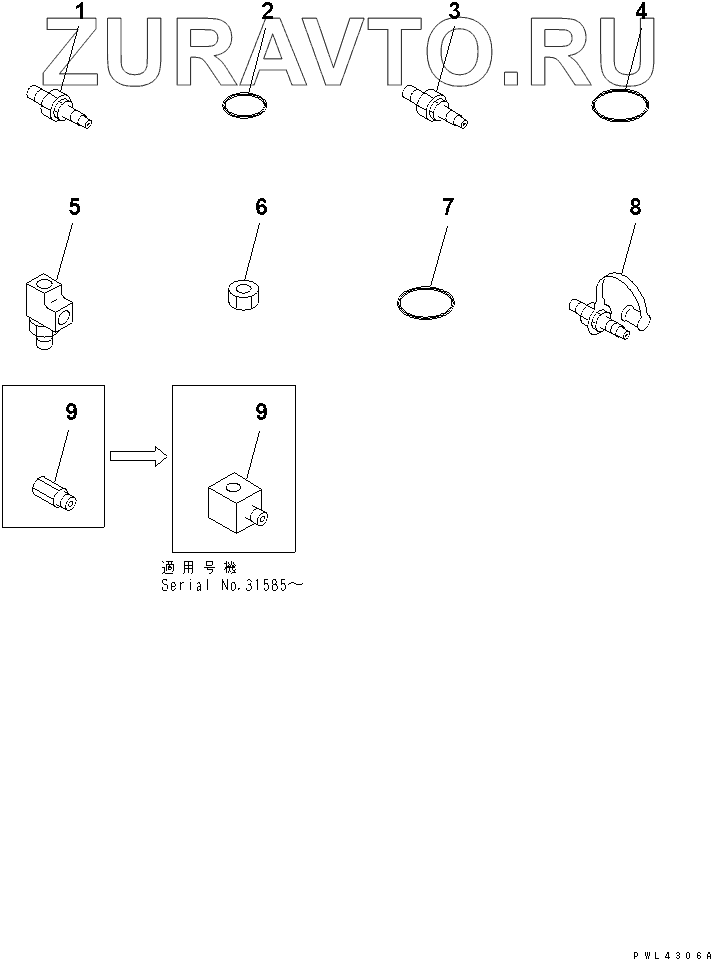 ZURAVTO.RU

1
2
3
4
5
6
7
8
9
9

適用号機
Serial No.31585～

PWL4306A