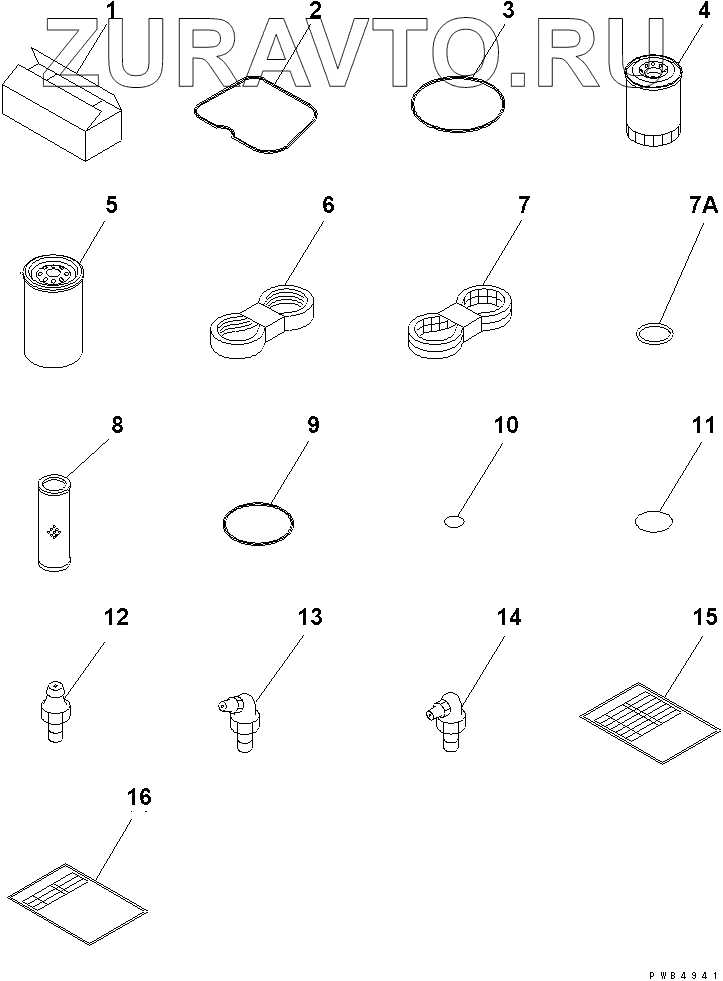 ZURAVTO.RU
1
2
3
4
5
6
7
7A
8
9
10
11
12
13
14
15
16
PWB4941