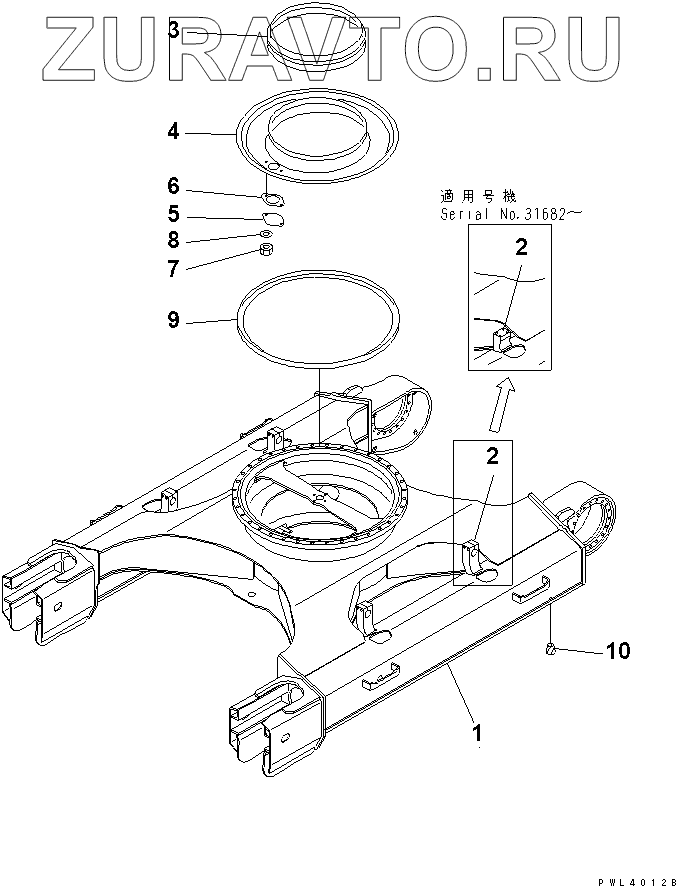 ZURAVTO.RU

3

4

6

5

8

7

9

適用号機
Serial No.31682~

2

2

10

1

PWL4012B