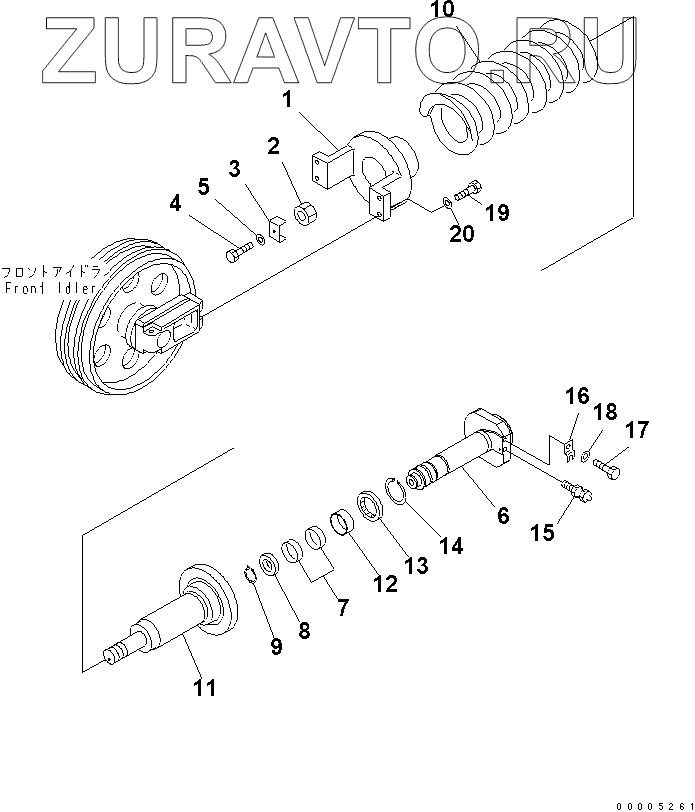 ZURAVTO.RU

10

1

2

3

5

4

19

20

フロントアイドラ
Front Idler

16

18

17

6

15

14

13

12

7

8

9

11

00005261