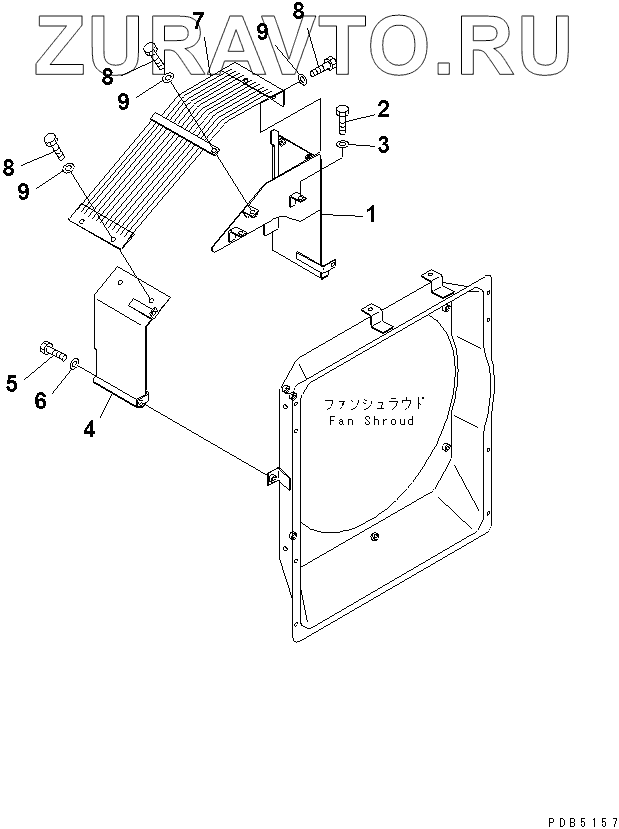 ZURAVTO.RU

7
8
9
8
9
2
3
8
9
1
5
6
4
ファンシュラウド
Fan Shroud

PDB5157