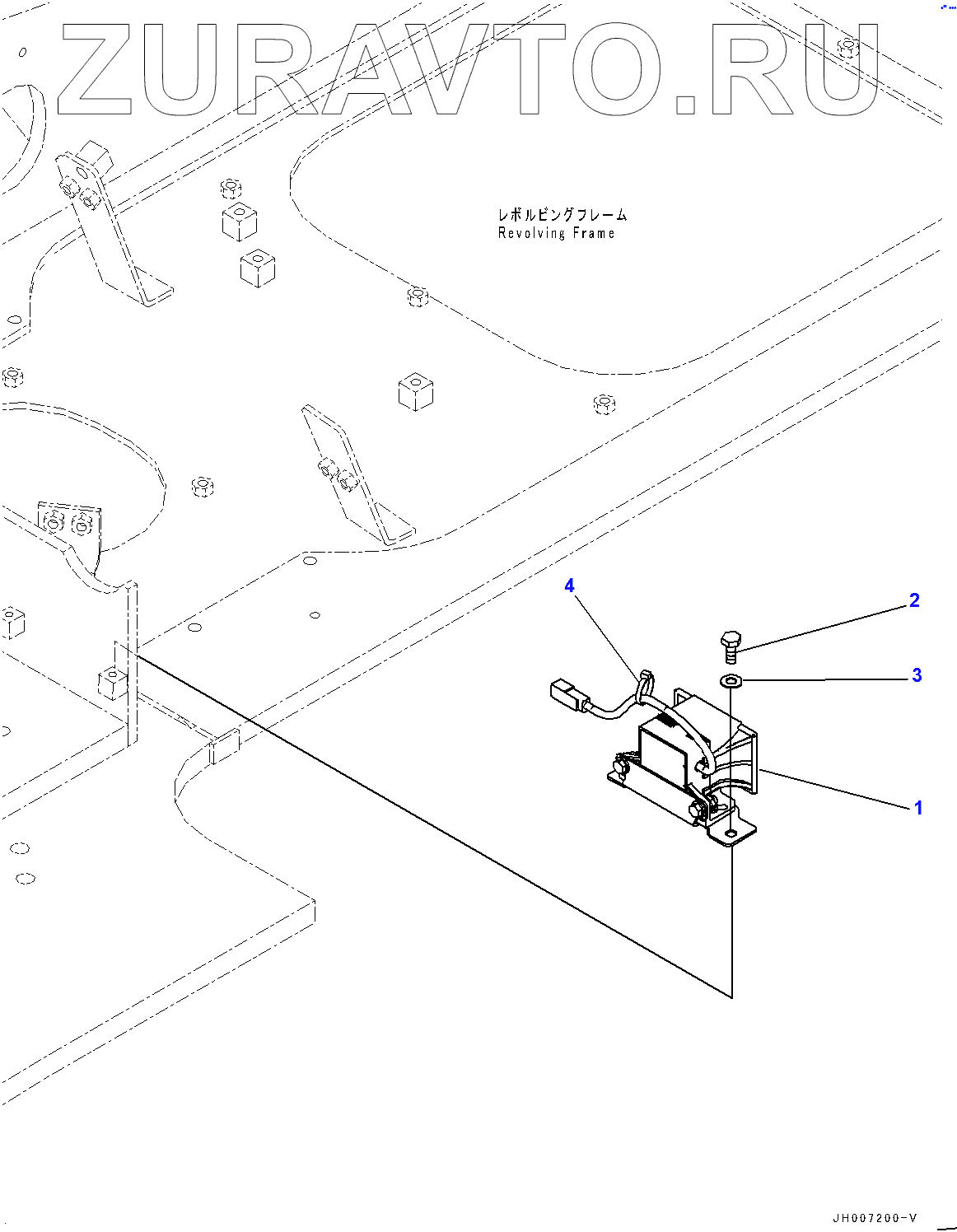 ZURAVTO.RU

レボルビングフレーム
Revolving Frame

4

2

3

1

JH007200-V