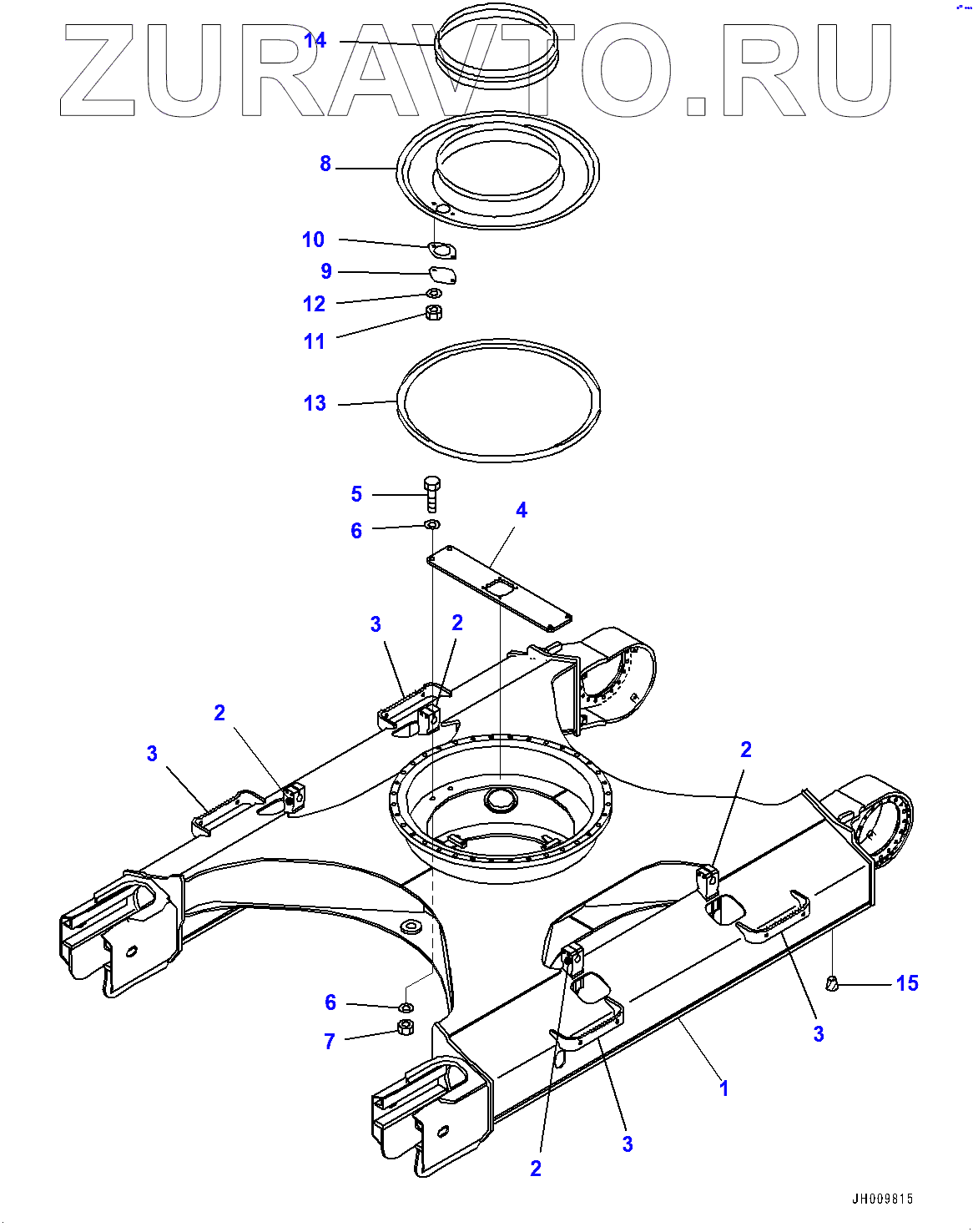 ZURAVTO.RU

14
8
10
9
12
11
13
5
6
4
3
2
2
3
2
6
7
15
3
1
3
2

JH009815