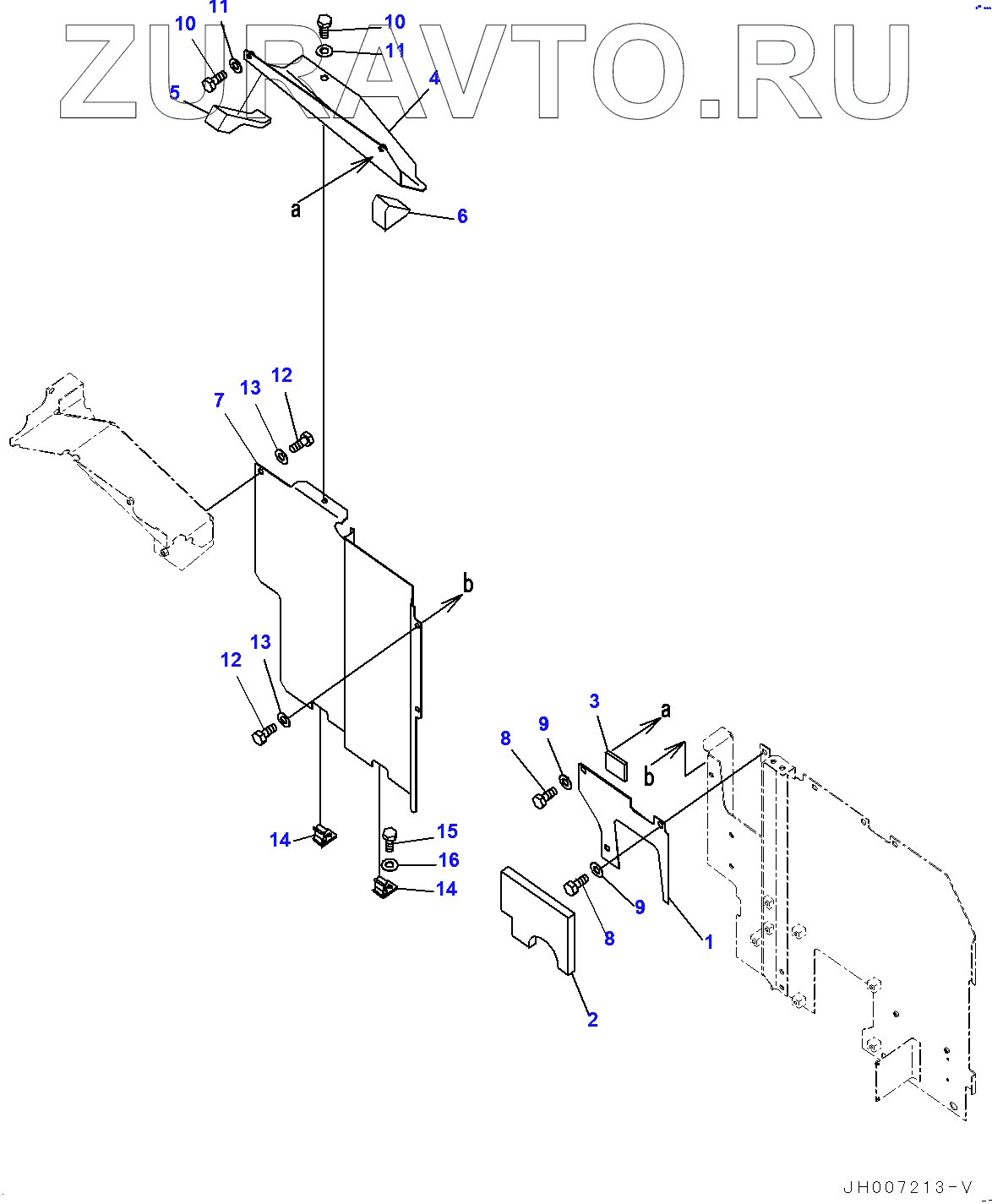 ZURAVTO.RU

11
10
10
11
5
4
a
6
12
13
7
b
13
12
3
a
9
8
b
14
15
16
14
9
8
1
2
JH007213-V