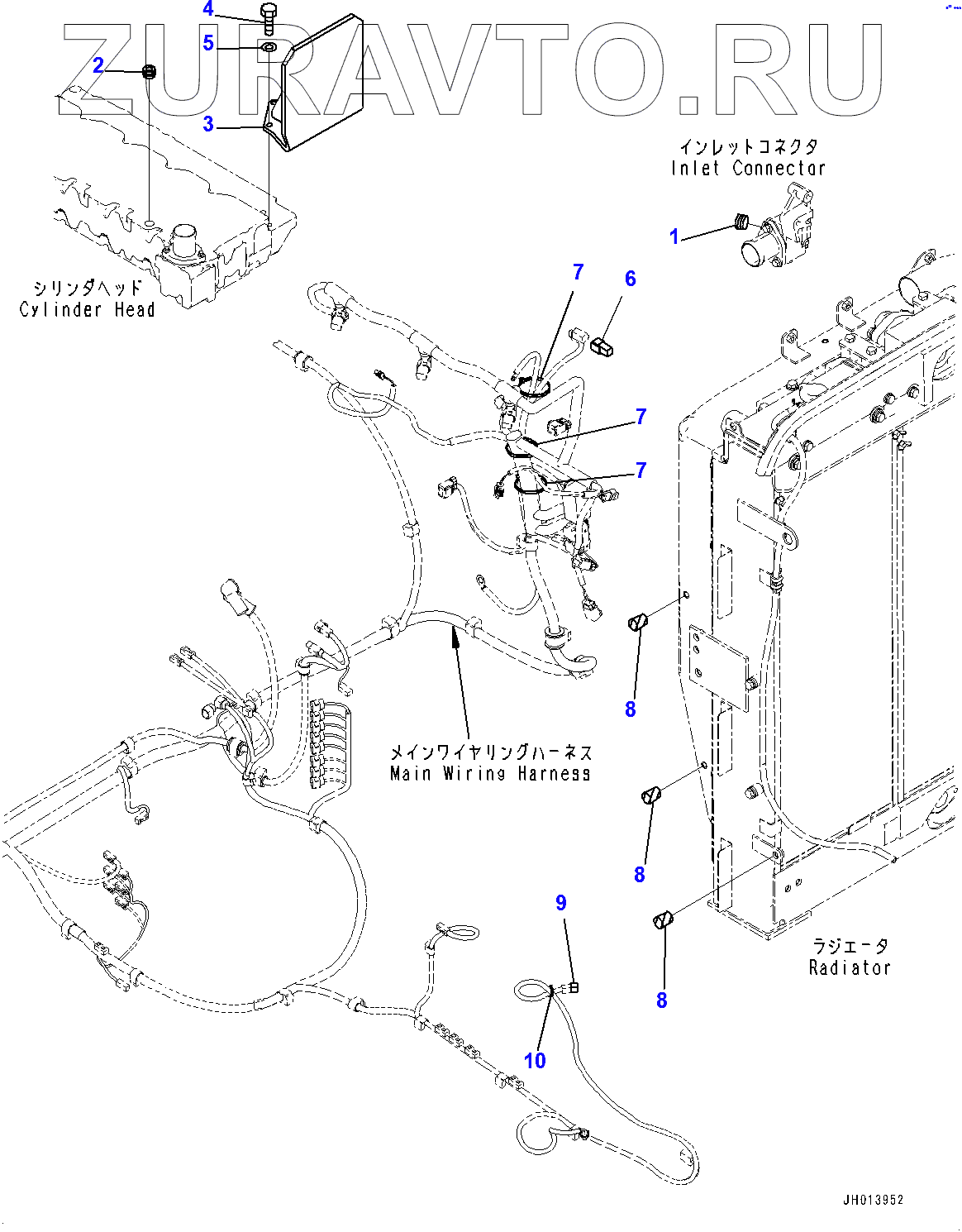 ZURAVTO.RU

4
5
2
3

インレットコネクタ
Inlet Connector

1

シリンダヘッド
Cylinder Head

7
6
7
7

8

メインワイヤリングハーネス
Main Wiring Harness

8

9

8

ラジエータ
Radiator

10

JH013952