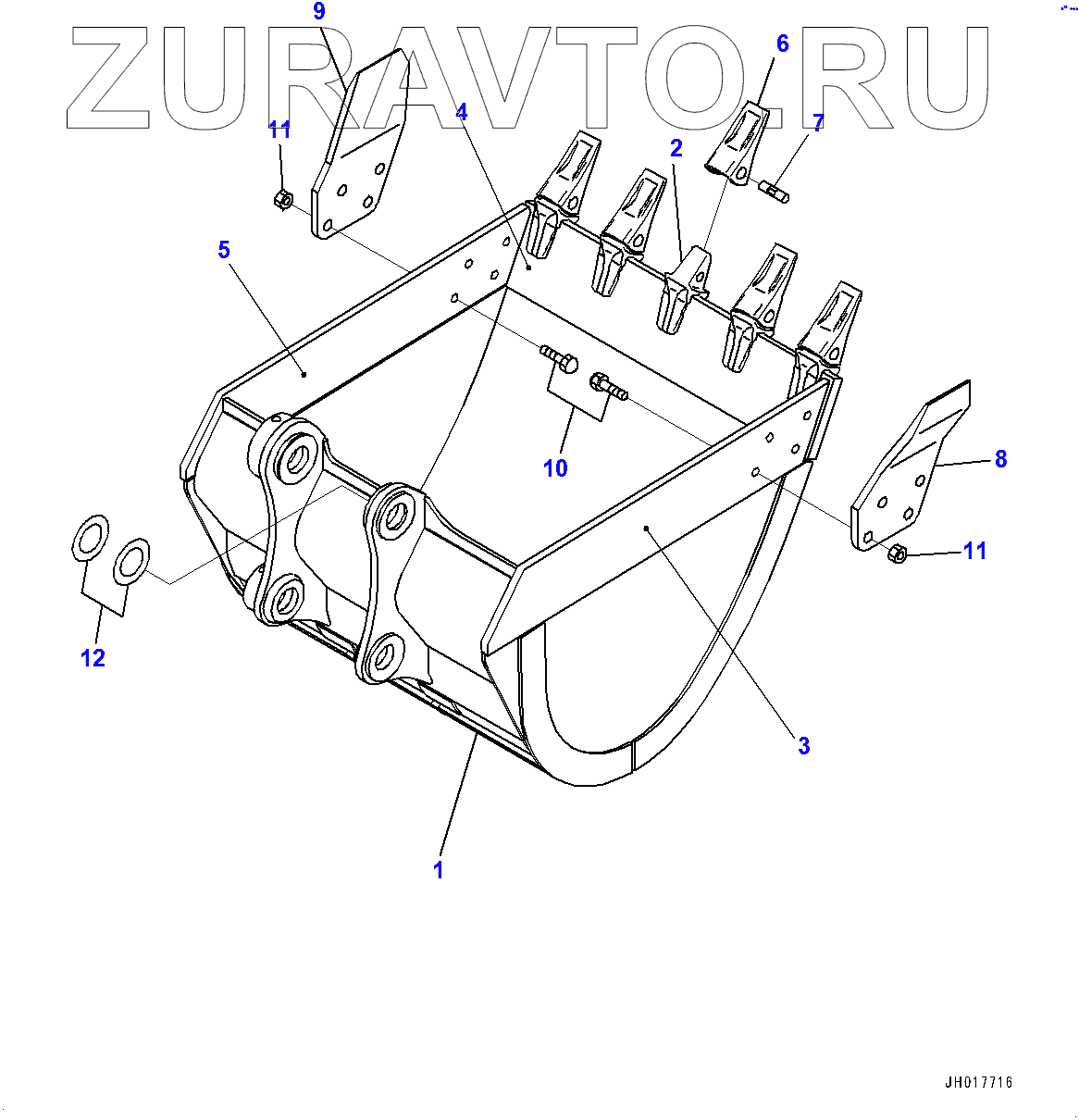 ZURAVTO.RU

9
6
11
4
7
2
5
10
8
11
12
3
1

JH017716