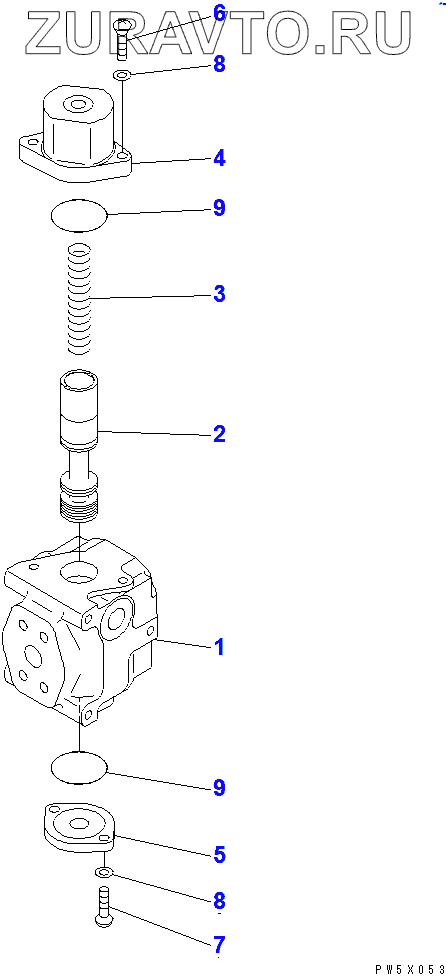 ZURAVTO.RU
6
8
4
9
3
2
1
9
5
8
7
PW5X053