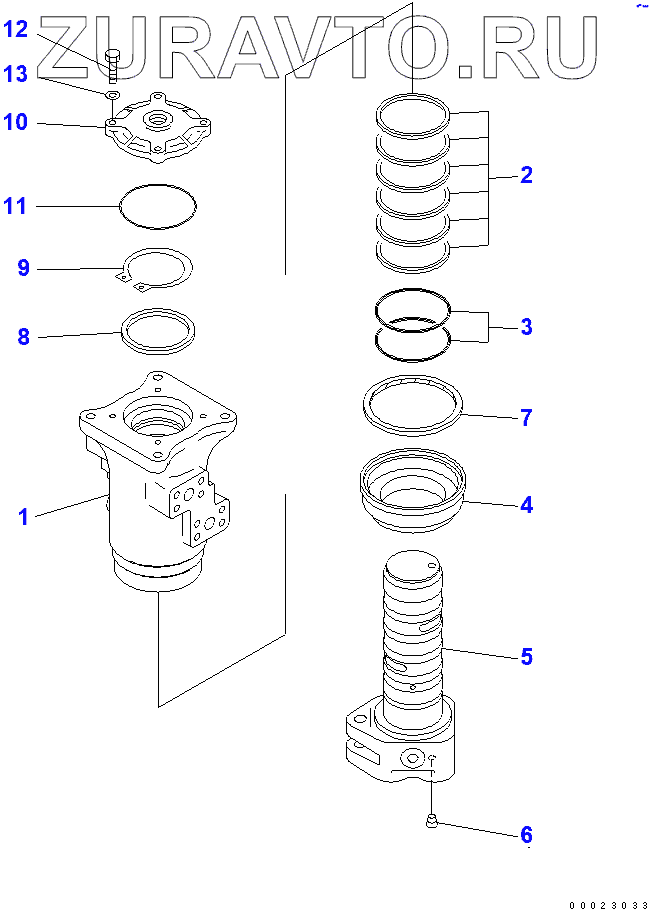 ZURAVTO.RU

12
13
10
11
9
8
1
2
3
7
4
5
6

00023033