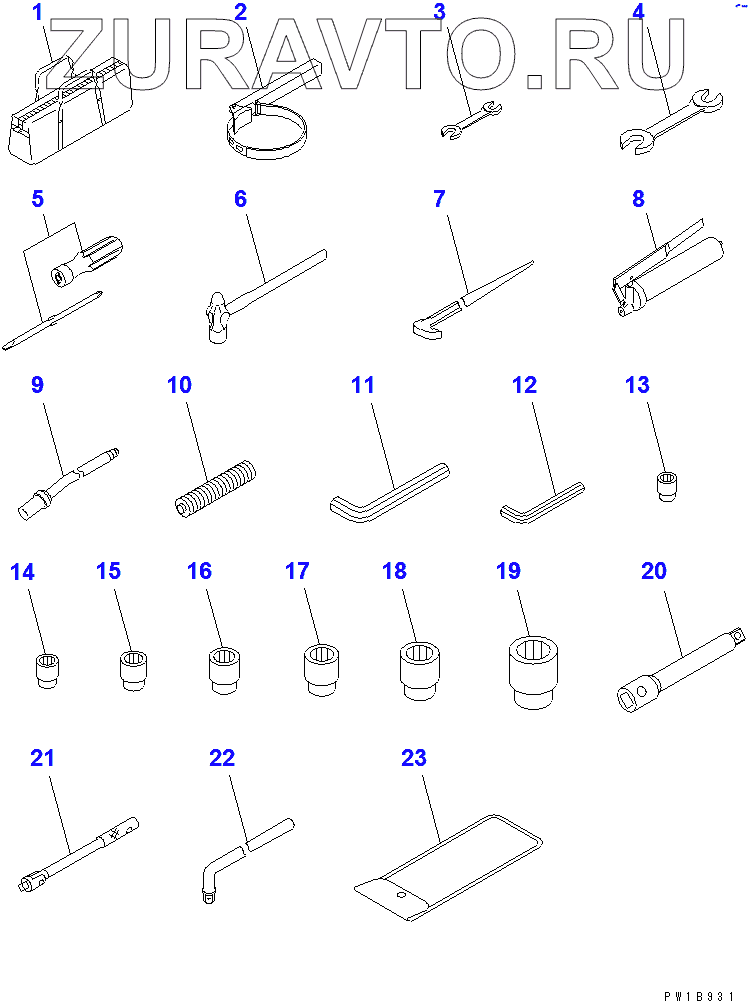 ZURAVTO.RU

1 2 3 4

5 6 7 8

9 10 11 12 13

14 15 16 17 18 19 20

21 22 23

PW1B931