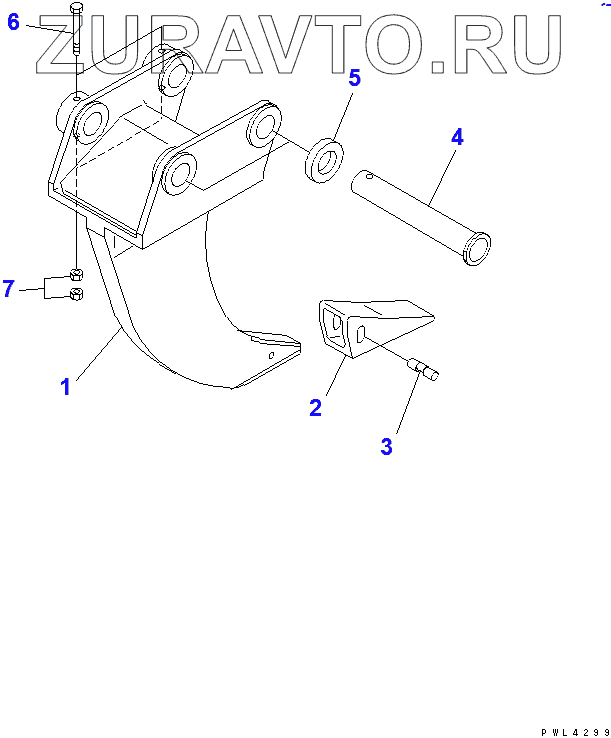 ZURAVTO.RU

6
5
4
7
1
2
3

PWL4299