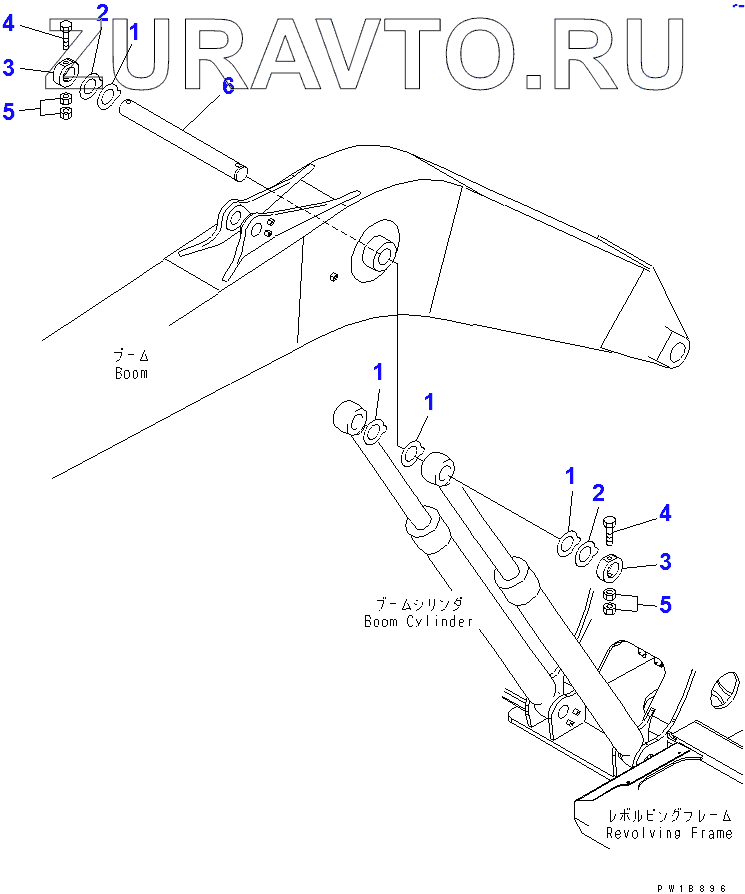 ZURAVTO.RU

4
2
1
3
5
6

ブーム
Boom

1
1
1
2
4
3
5

ブームシリンダ
Boom Cylinder

レボルビングフレーム
Revolving Frame

PW1B896