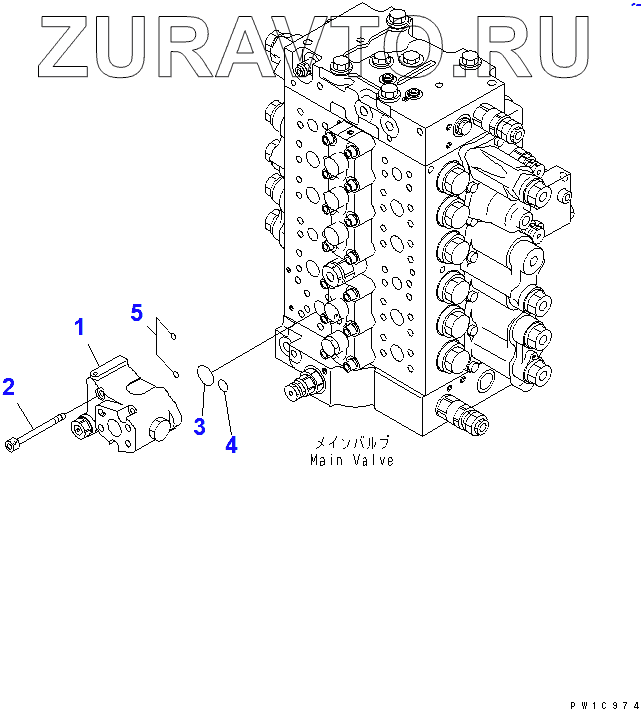 ZURAVTO.RU

5
1
2
3
4

メインバルブ
Main Valve

PW1C974