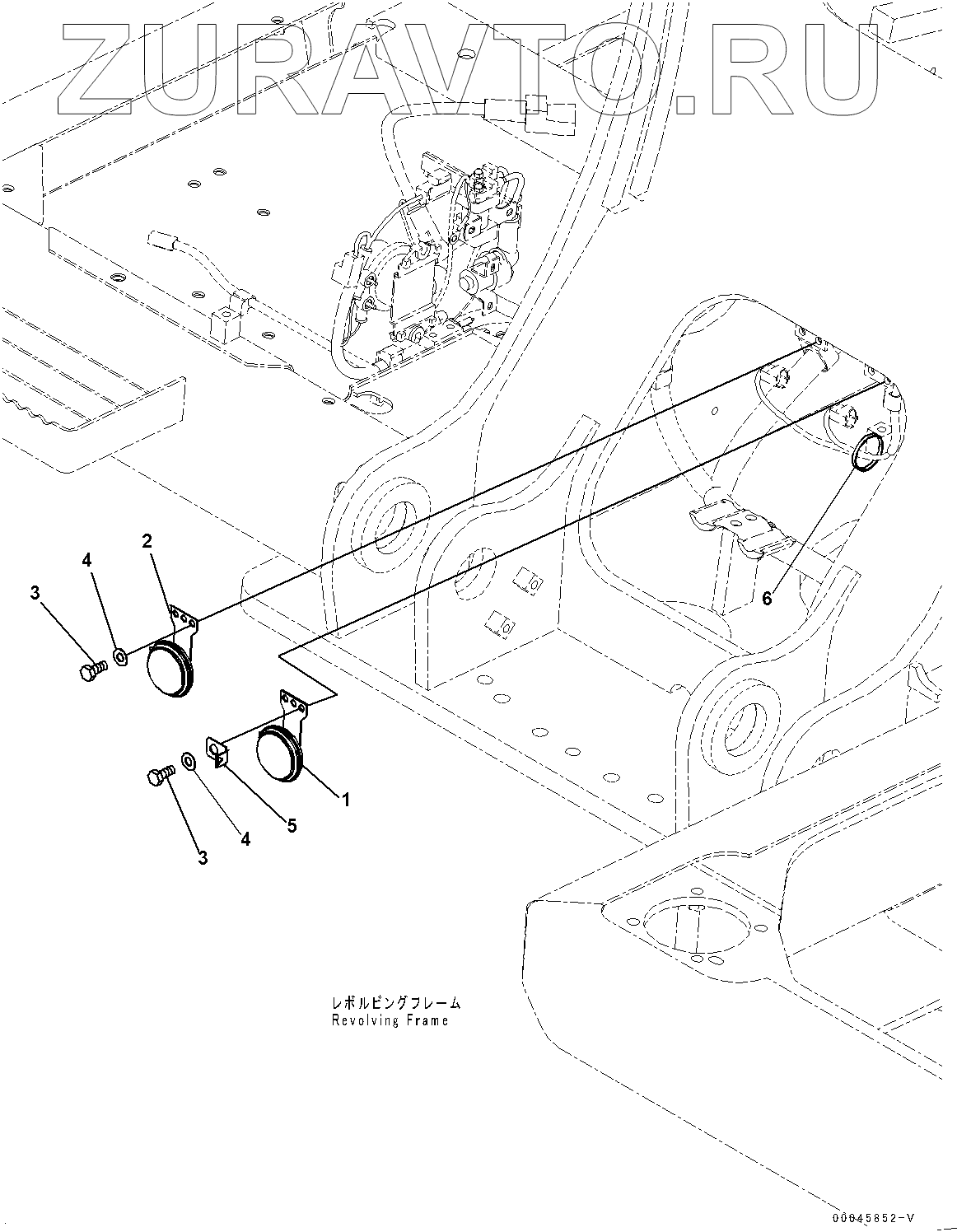 ZURAVTO.RU

2
4
3
6
1
5
4
3

レボルビングフレーム
Revolving Frame

00045852-V