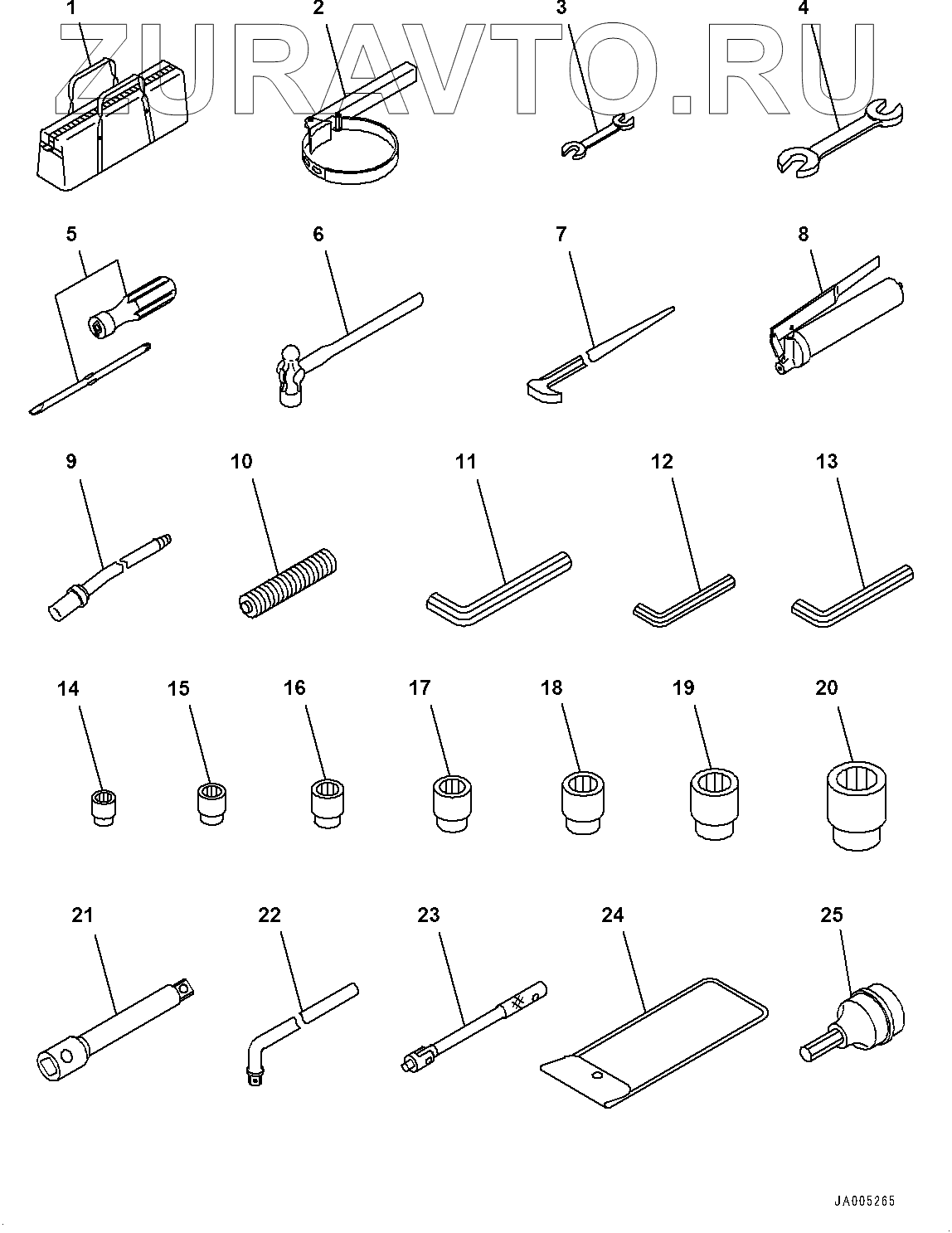 ZURAVTO.RU

1 2 3 4

5 6 7 8

9 10 11 12 13

14 15 16 17 18 19 20

21 22 23 24 25

JA005265