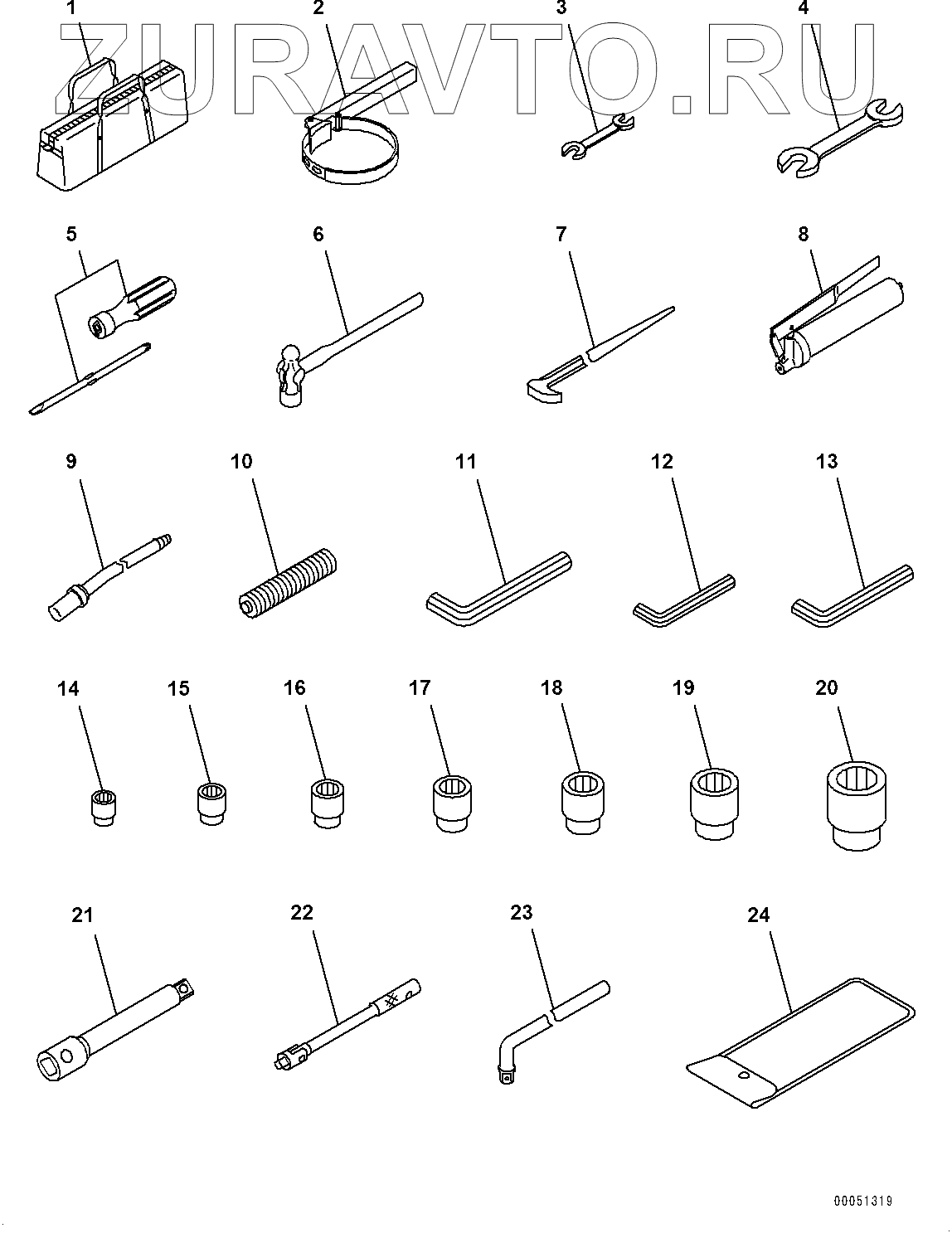 ZURAVTO.RU

1 2 3 4

5 6 7 8

9 10 11 12 13

14 15 16 17 18 19 20

21 22 23 24

00051319