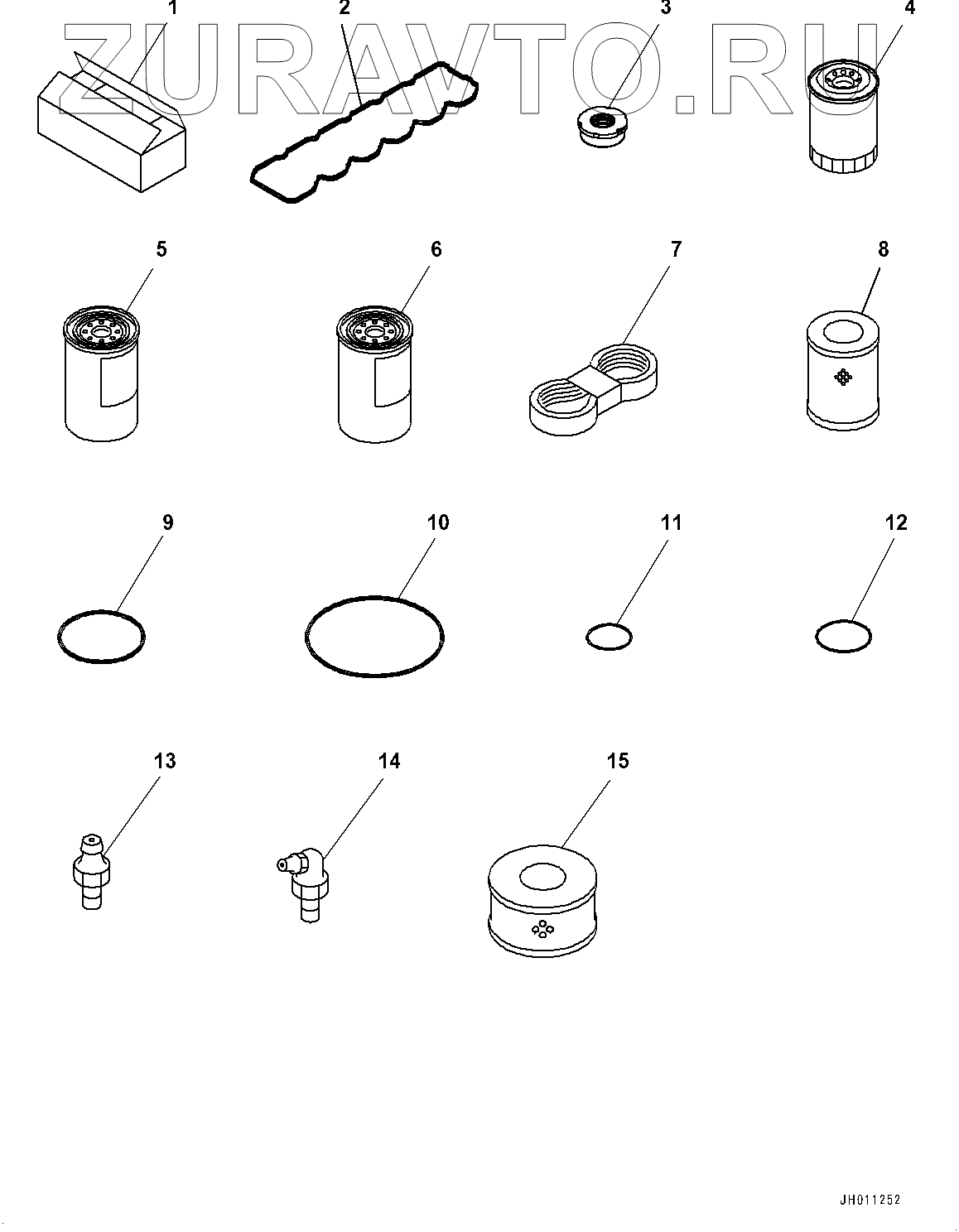 ZURAVTO.RU

1
2
3
4
5
6
7
8
9
10
11
12
13
14
15

JH011252