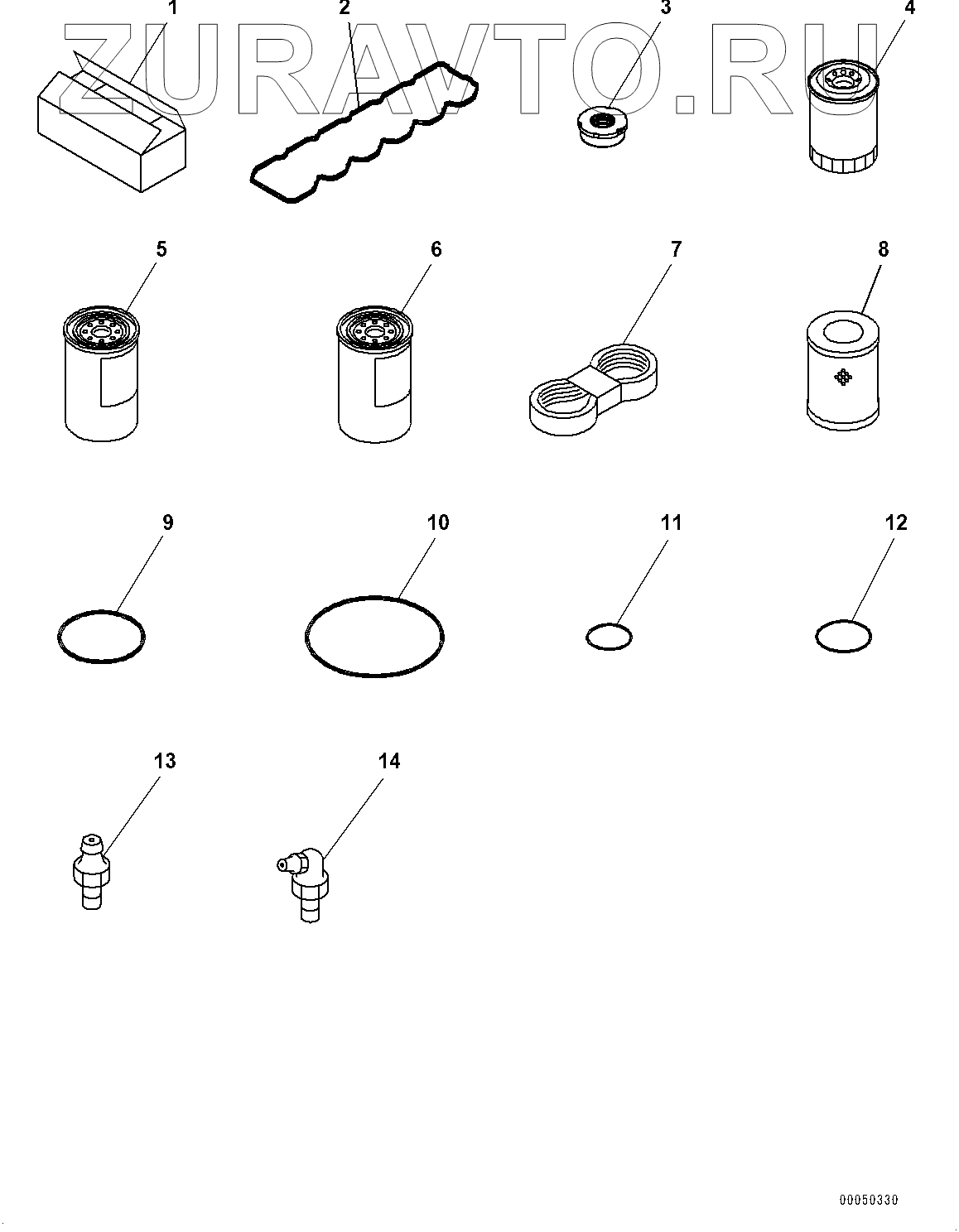 ZURAVTO.RU

1
2
3
4
5
6
7
8
9
10
11
12
13
14

00050330