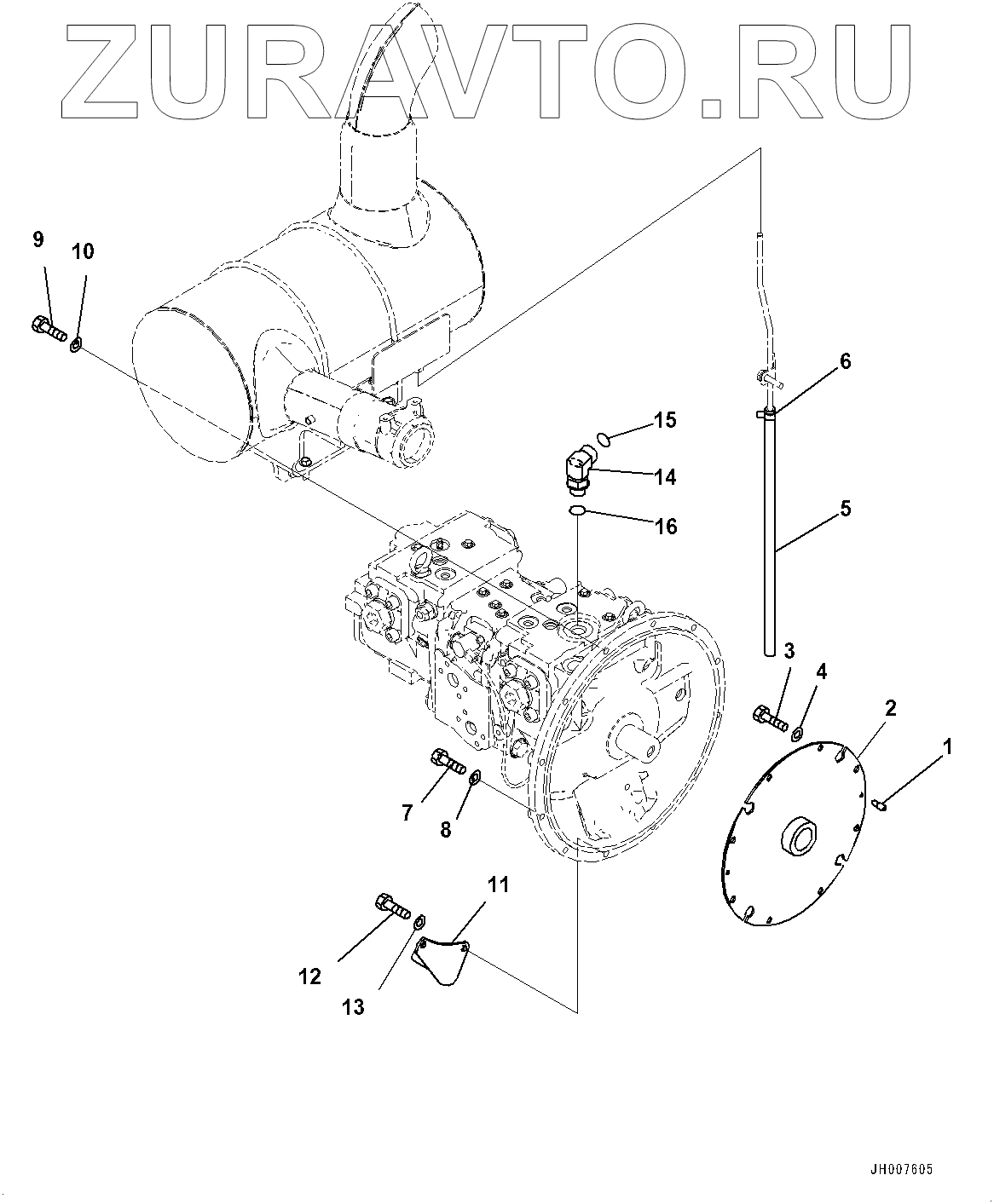 ZURAVTO.RU

9
10
6
15
14
16
5
3
4
2
1
7
8
11
12
13

JH007605