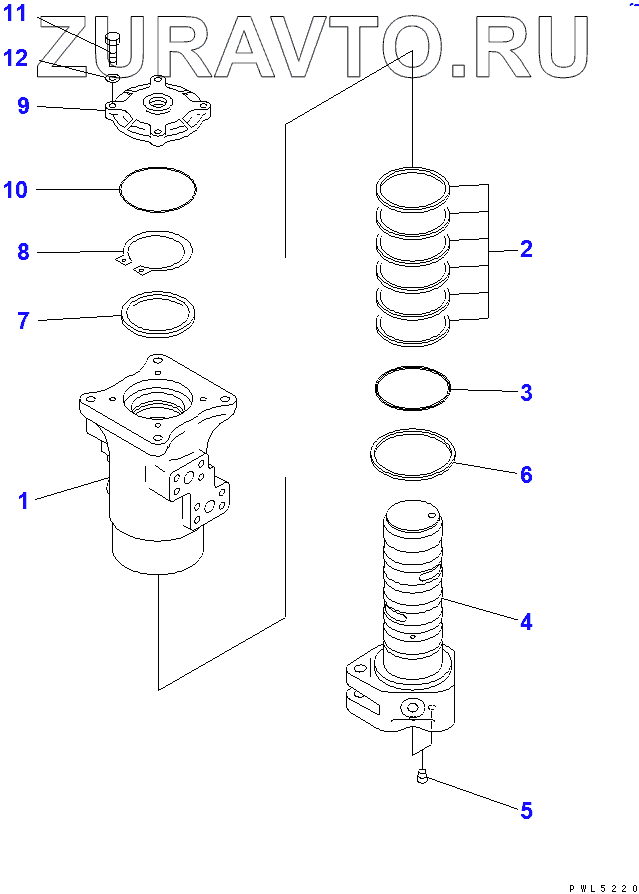 ZURAVTO.RU

11
12
9
10
8
7
1
2
3
6
4
5

PWL5220