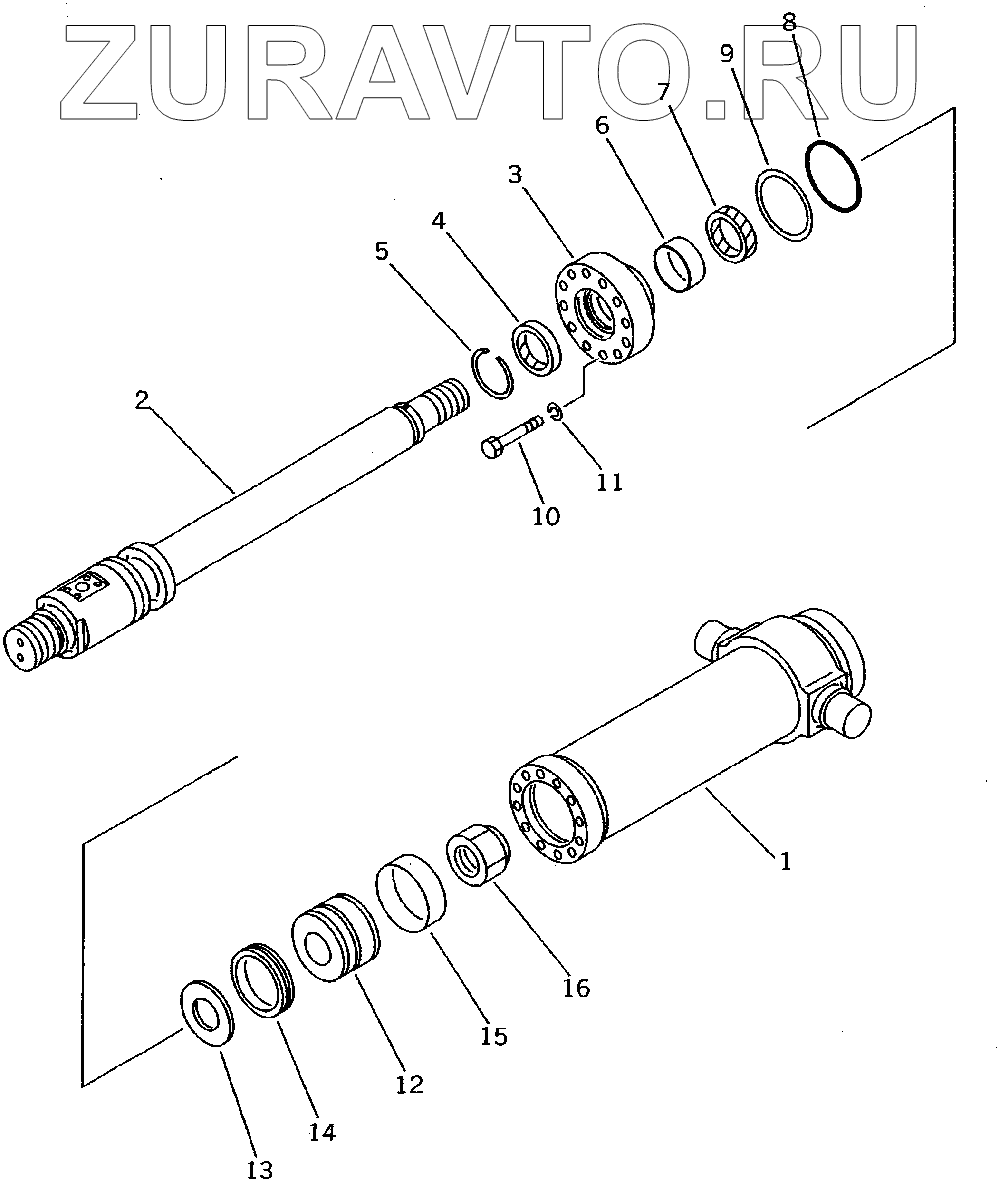 ZURAVTO.RU

8
9
7
6
3
4
5
2
11
10
1
16
15
12
14
13