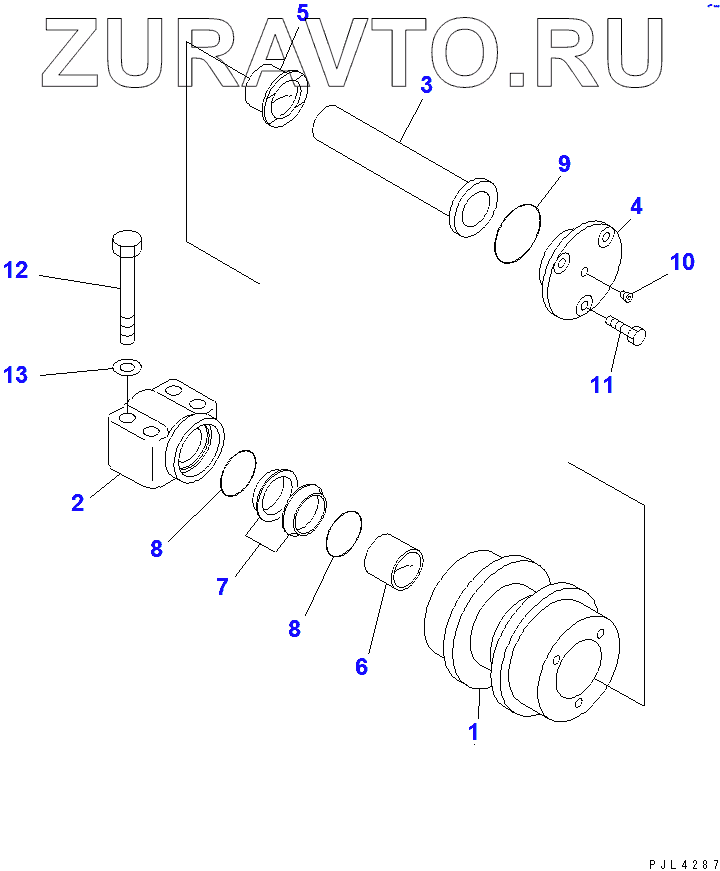 ZURAVTO.RU
5
3
9
4
10
11
12
13
2
8
7
8
6
1
PJL4287