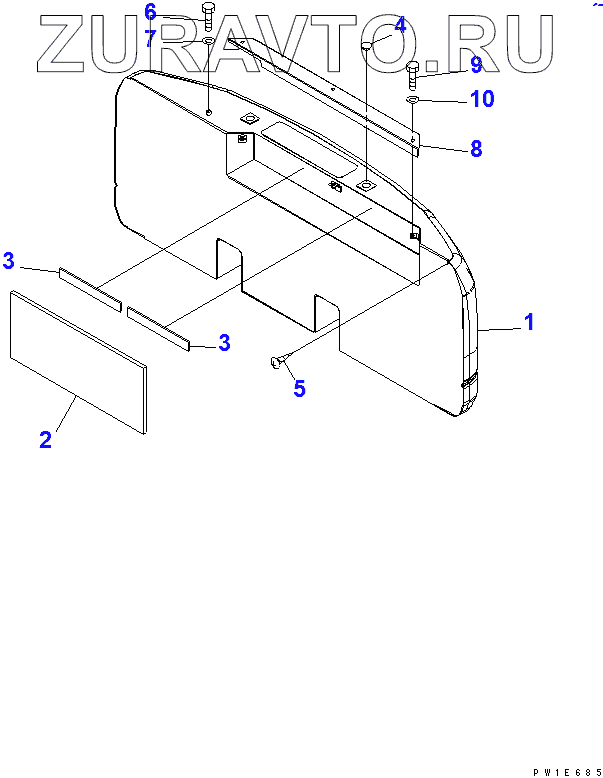 ZURAVTO.RU
6
7
4
9
10
8
3
3
1
5
2
PW1E685