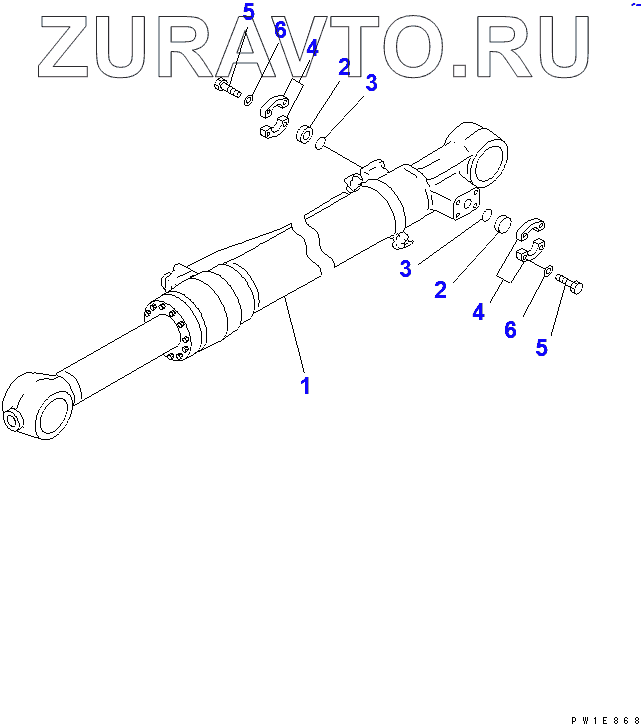 ZURAVTO.RU

5
6
4
2
3

3
2
4
6
5

1

PW1E868