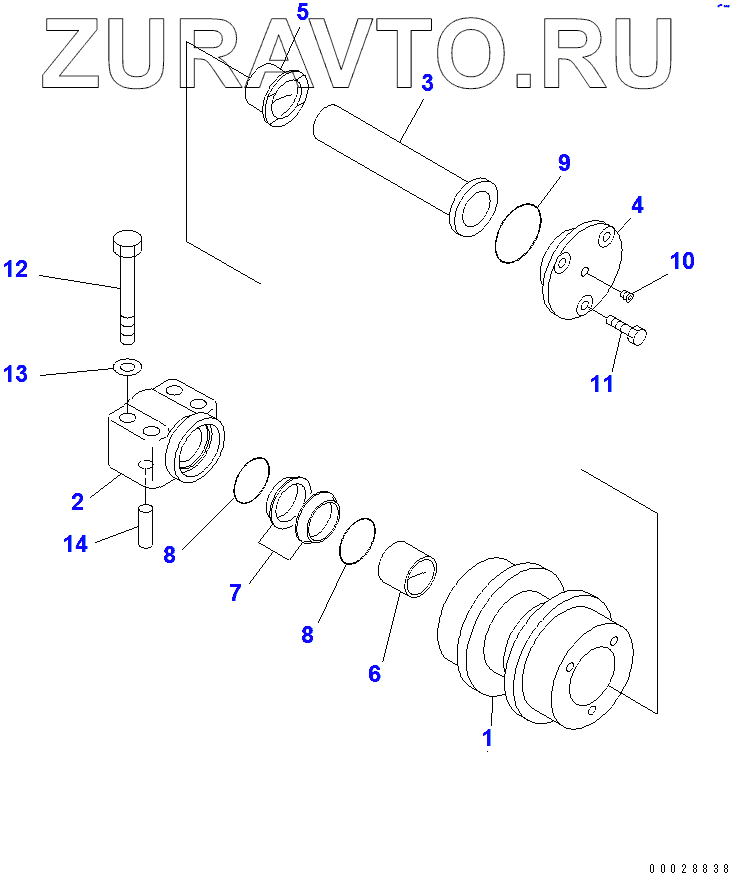 ZURAVTO.RU

5
3
9
4
10
11
12
13
2
14
8
7
8
6
1

00028838