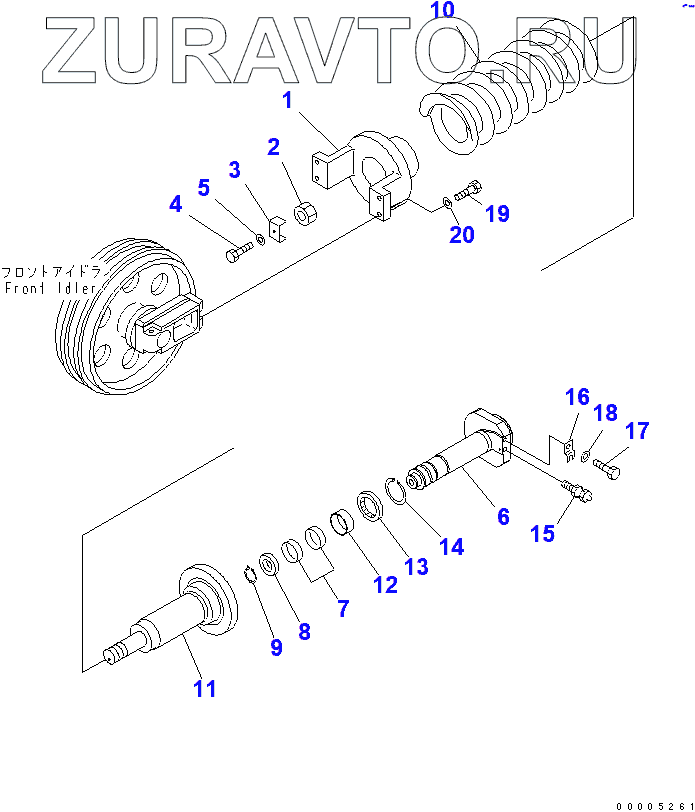 ZURAVTO.RU

10

1

2

3

5

4

19

20

フロントアイドラ
Front Idler

16

18

17

6

15

14

13

12

7

8

9

11

00005261