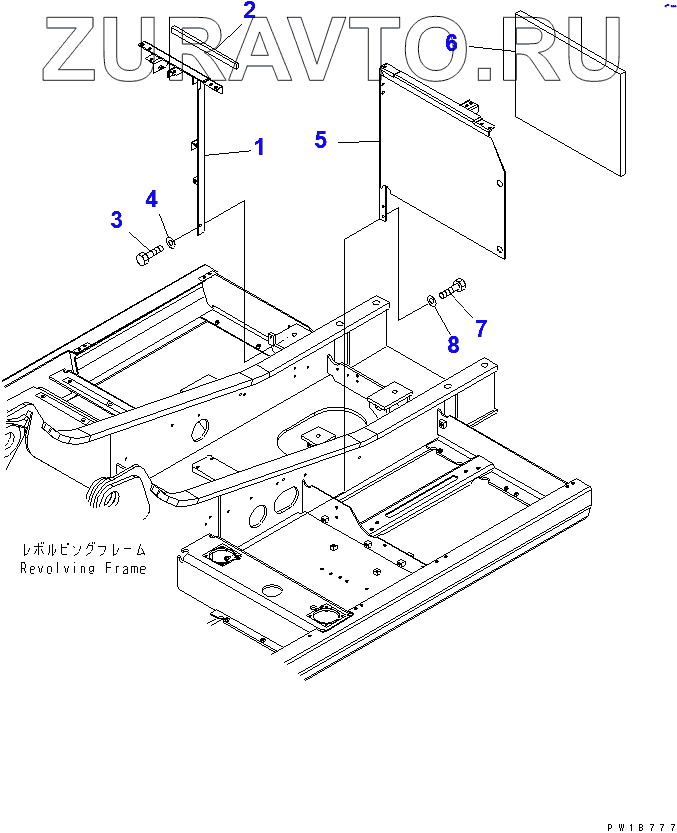 ZURAVTO.RU

2
6
1
5
4
3
7
8

レボルビングフレーム
Revolving Frame

PW18777