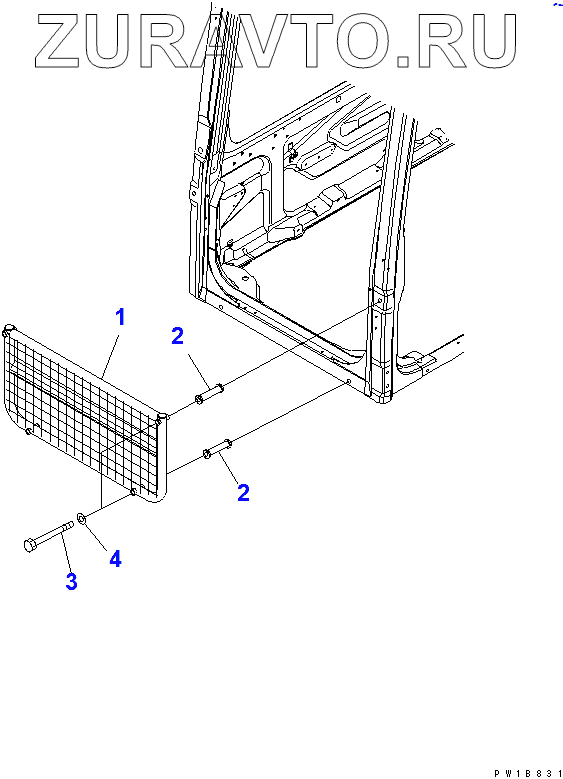 ZURAVTO.RU

1

2

2

4

3

PW1B831