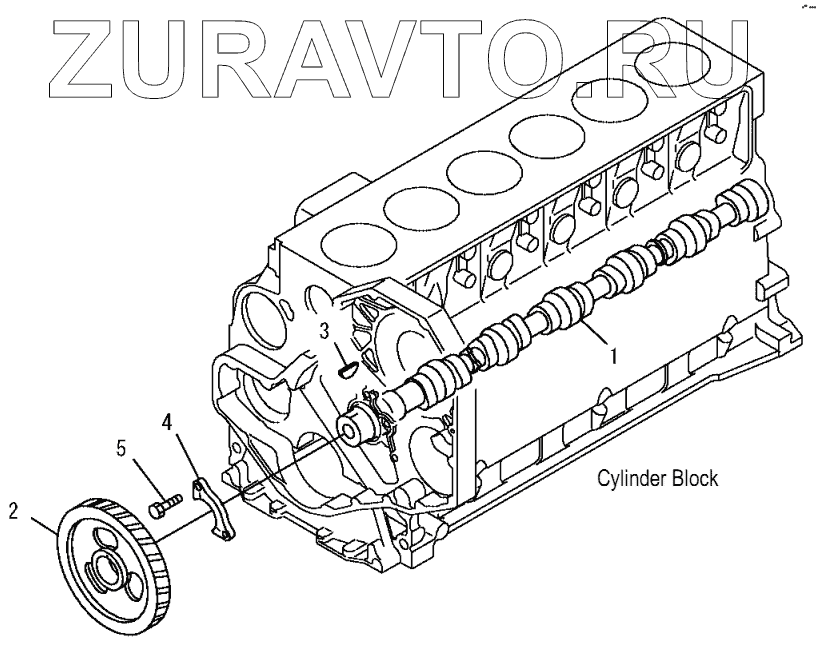 ZURAVTO.RU

3

1

4

5

2

Cylinder Block