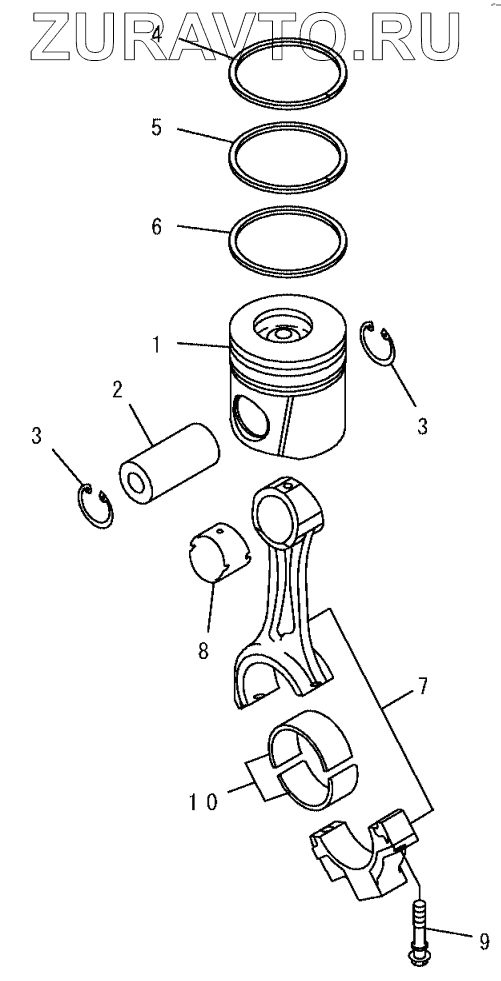 ZURAVTO.RU

4
5
6
1
3
2
3
8
7
10
9