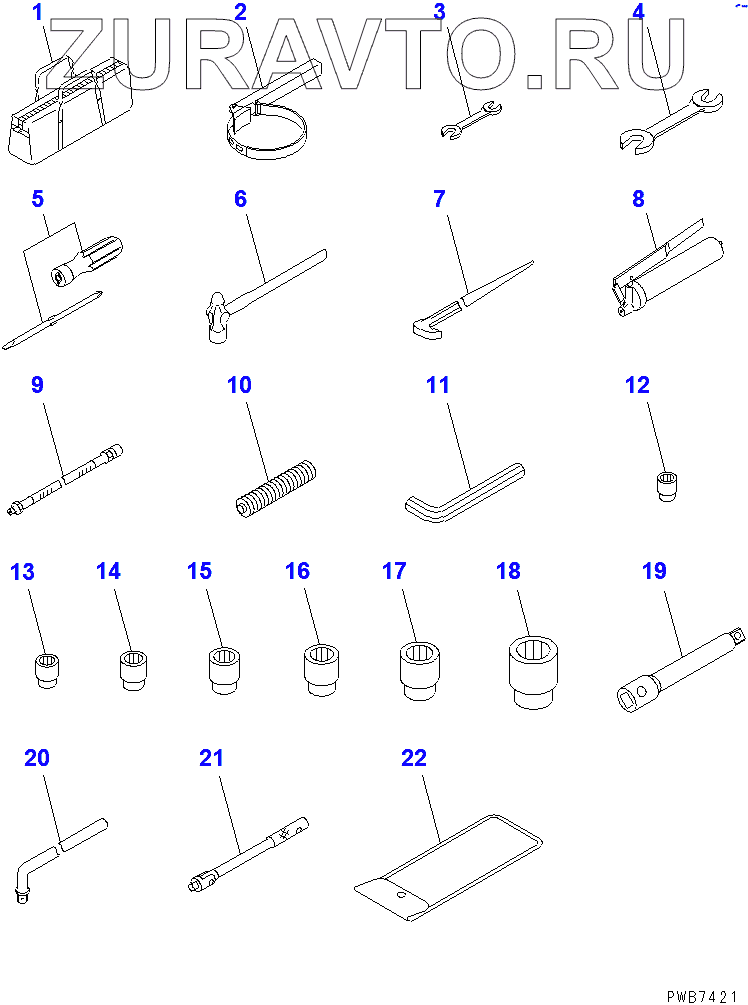 ZURAVTO.RU

1
2
3
4
5
6
7
8
9
10
11
12
13
14
15
16
17
18
19
20
21
22

PWB7421