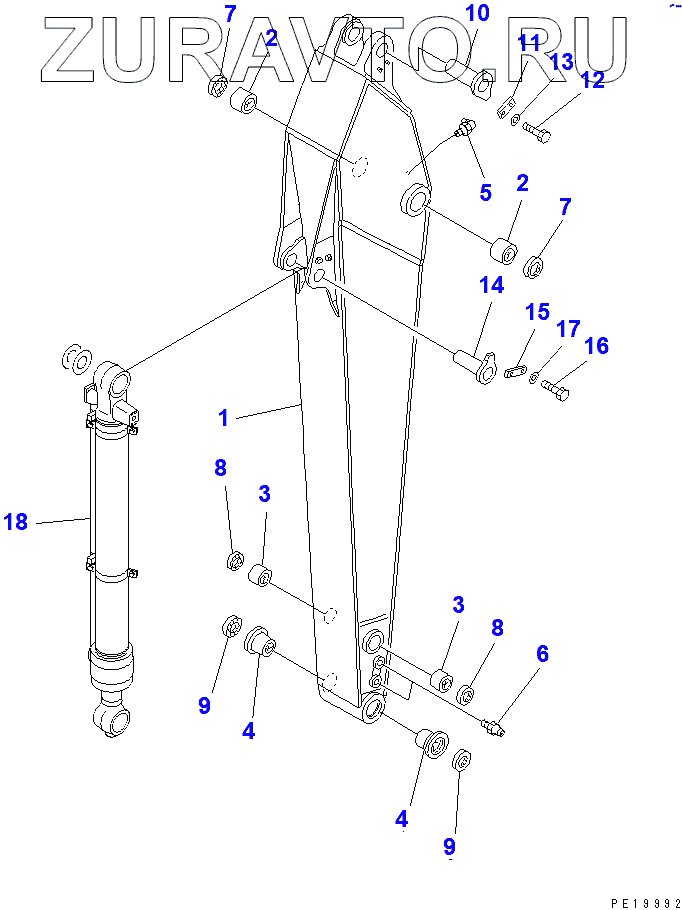 ZURAVTO.RU

7
2
10
11
13
12
5
2
7
14
15
17
16
1
18
8
3
9
4
3
8
6
4
9

PE19992