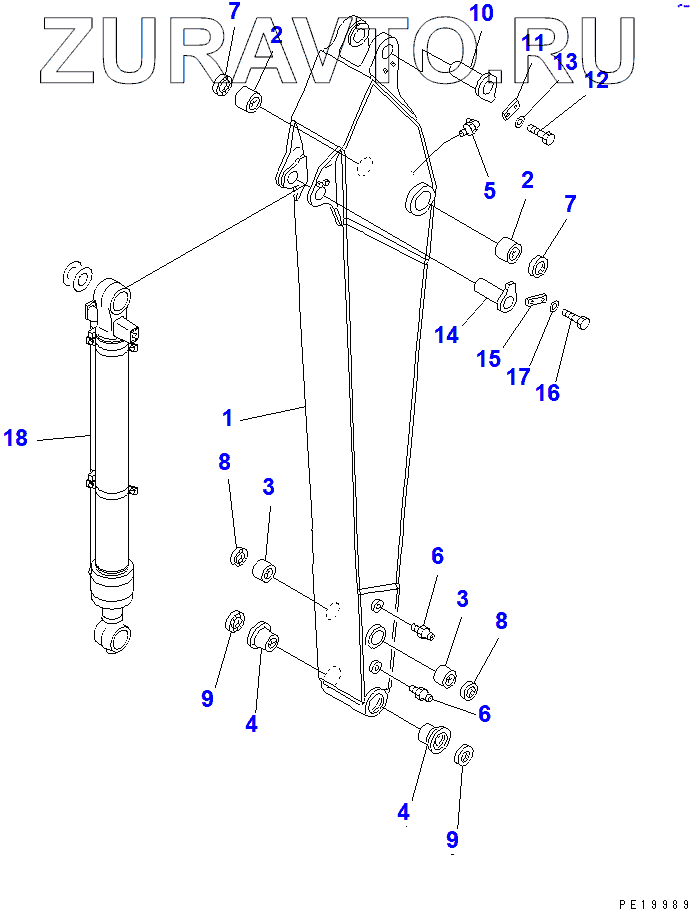 ZURAVTO.RU

7
2
10
11
13
12
5
2
7
14
15
17
16
18
1
8
3
6
3
8
9
4
6
4
9

PE19989