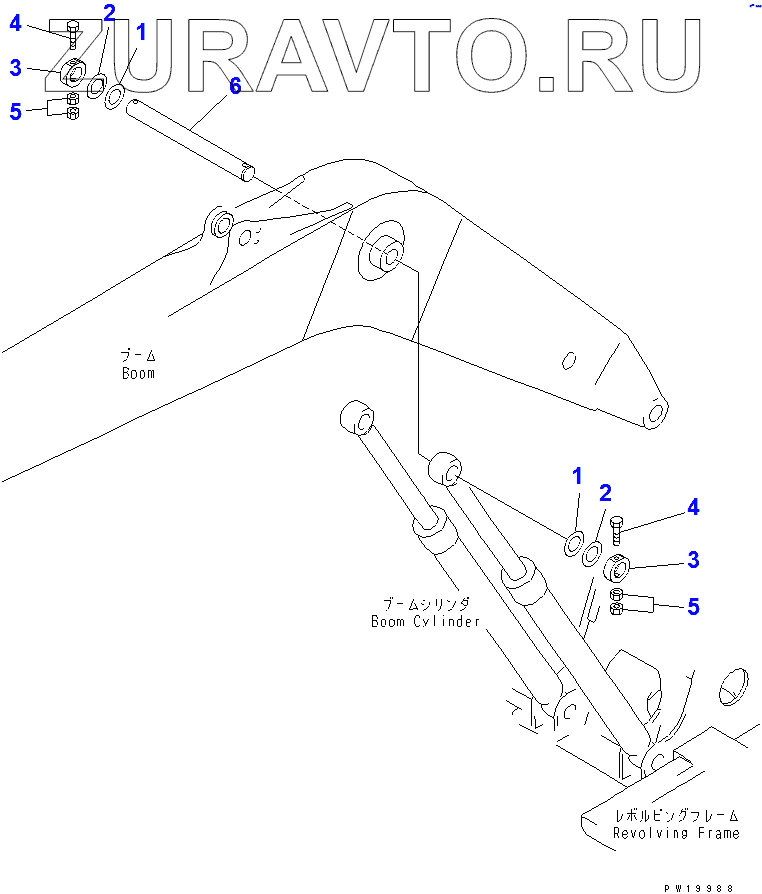 ZURAVTO.RU

4
2
1
3
5
6

ブーム
Boom

1
2
4
3
5

ブームシリンダ
Boom Cylinder

レボルビングフレーム
Revolving Frame

PW19988