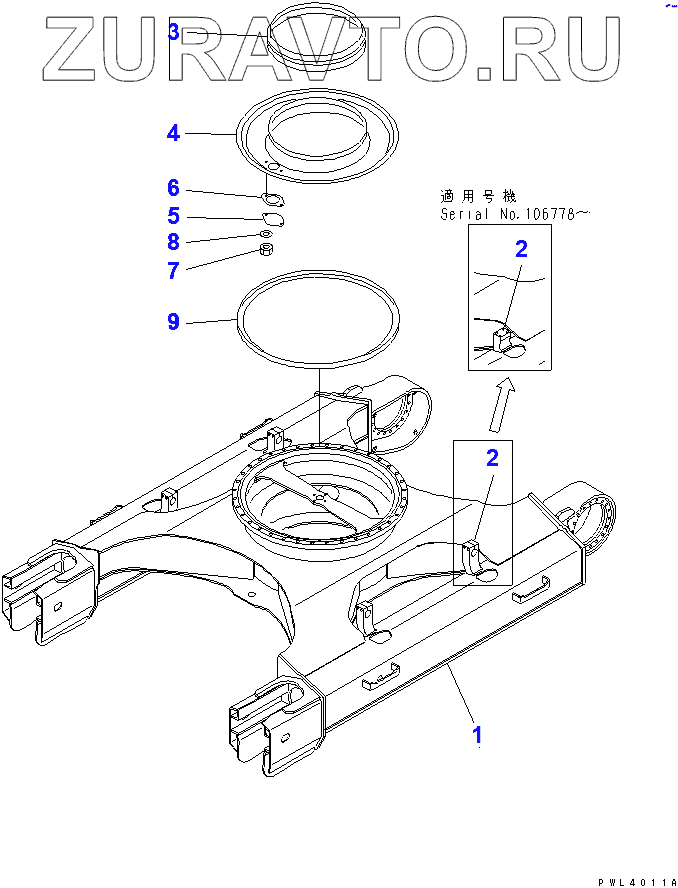 ZURAVTO.RU

3

4

6

5

8

7

9

適用号機
Serial No.106778~

2

2

1

PWL4011A