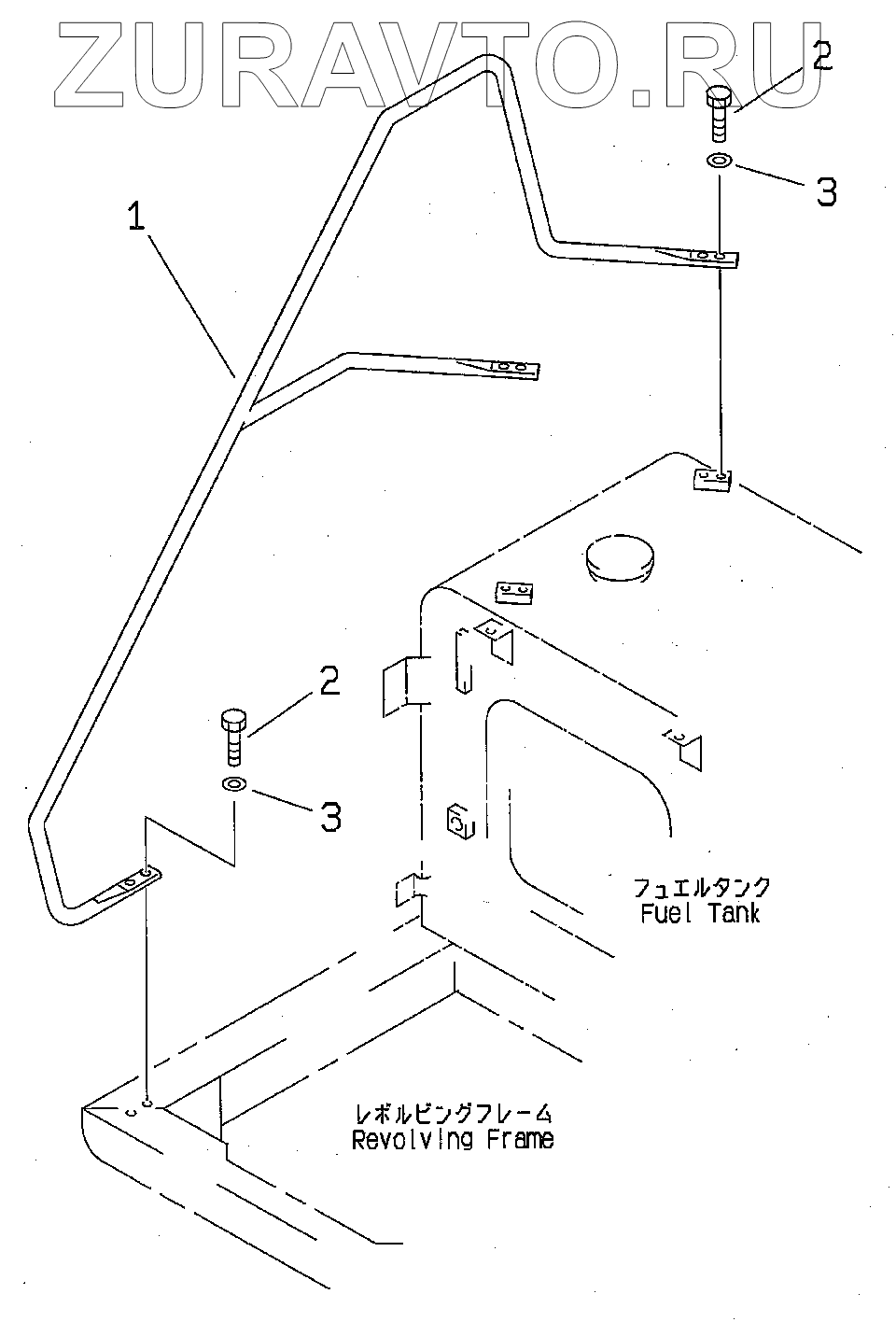 ZURAVTO.RU

2

3

1

2

3

フュエルタンク
Fuel Tank

レボルビングフレーム
Revolving Frame